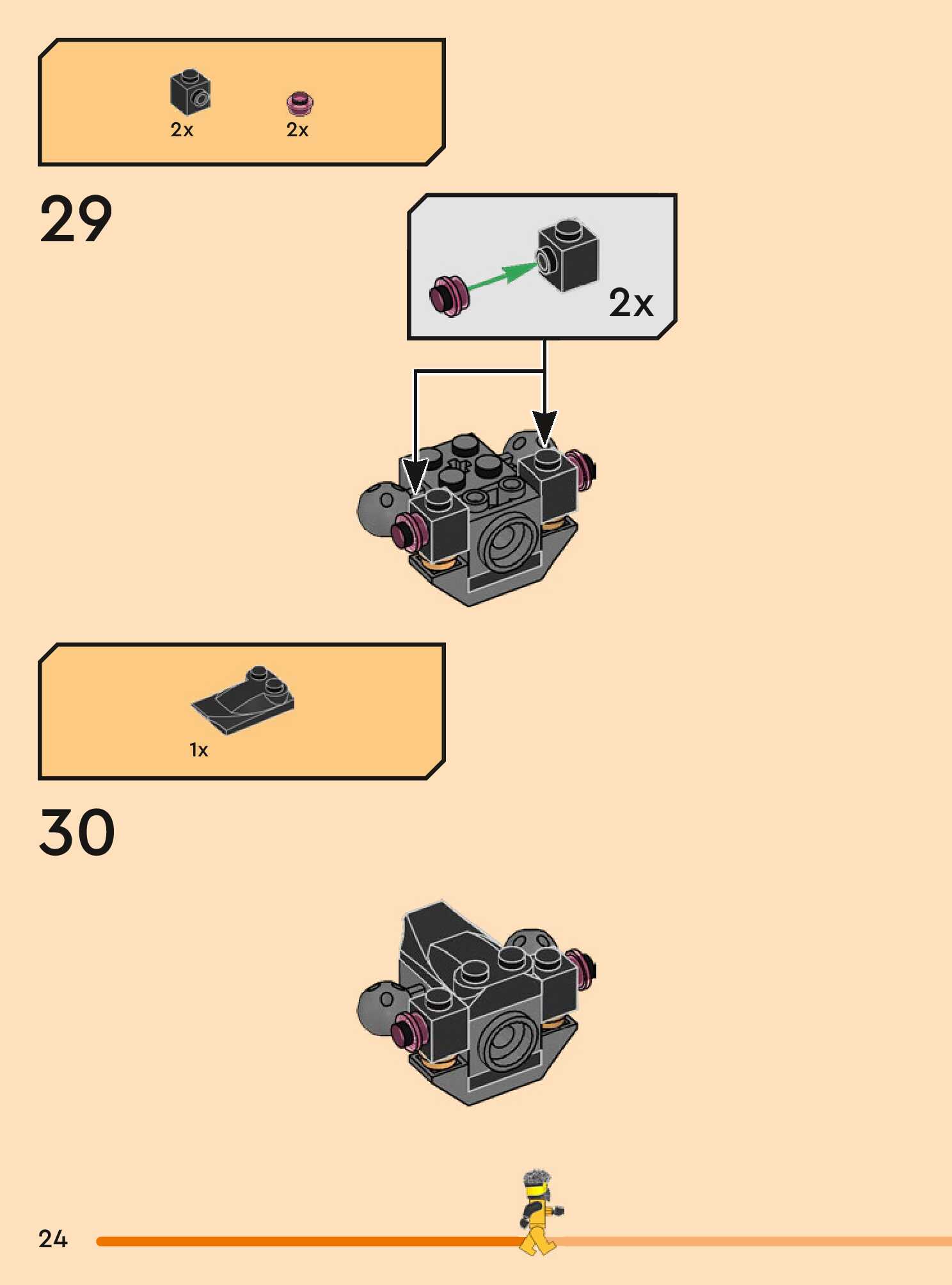 2x 2x

29

2x

1x

30

24