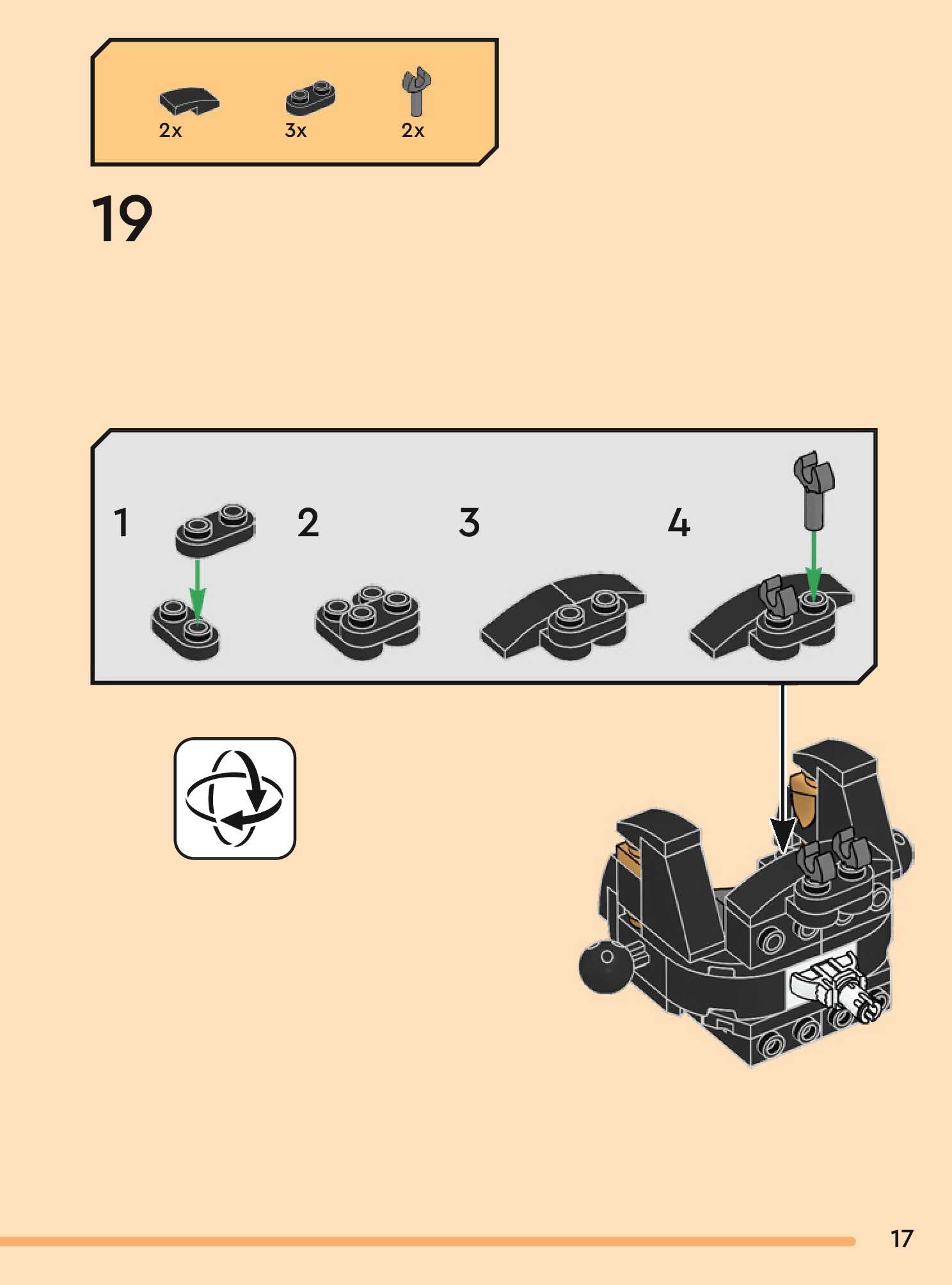 2x 3x 2x

19

1 2 3 4

17