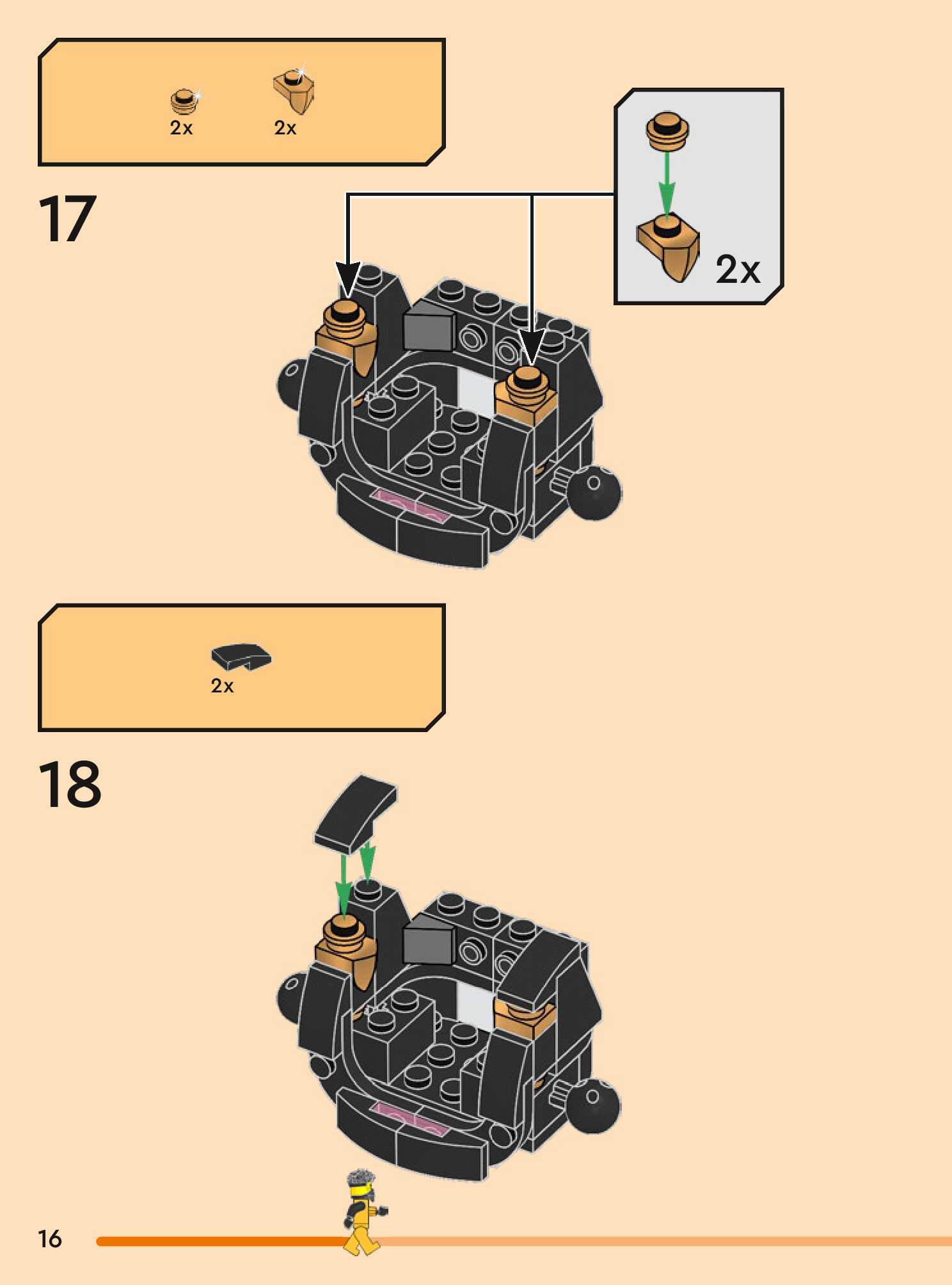 2x 2x

17

2x

2x

18

16