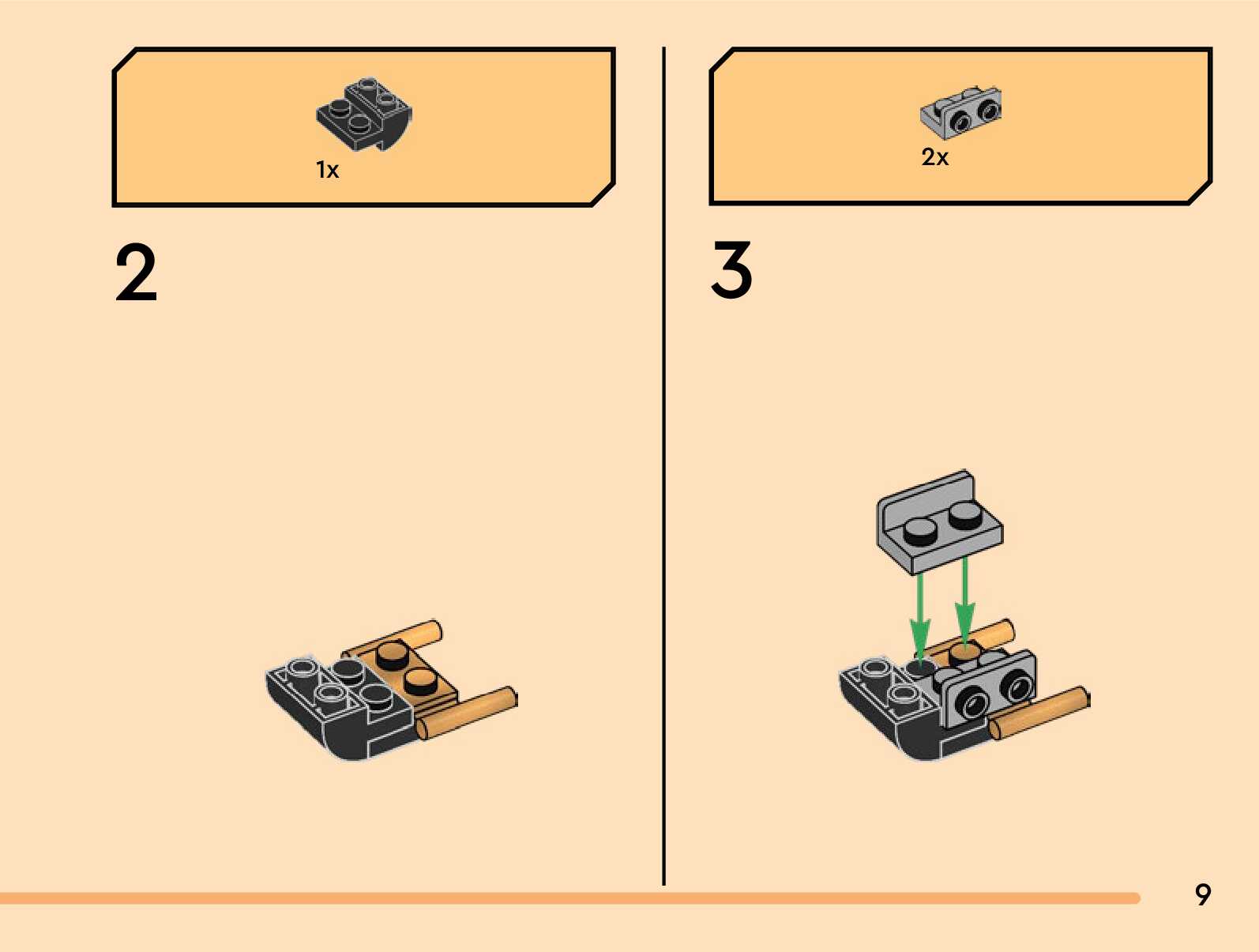 1x

2

2x

3

9