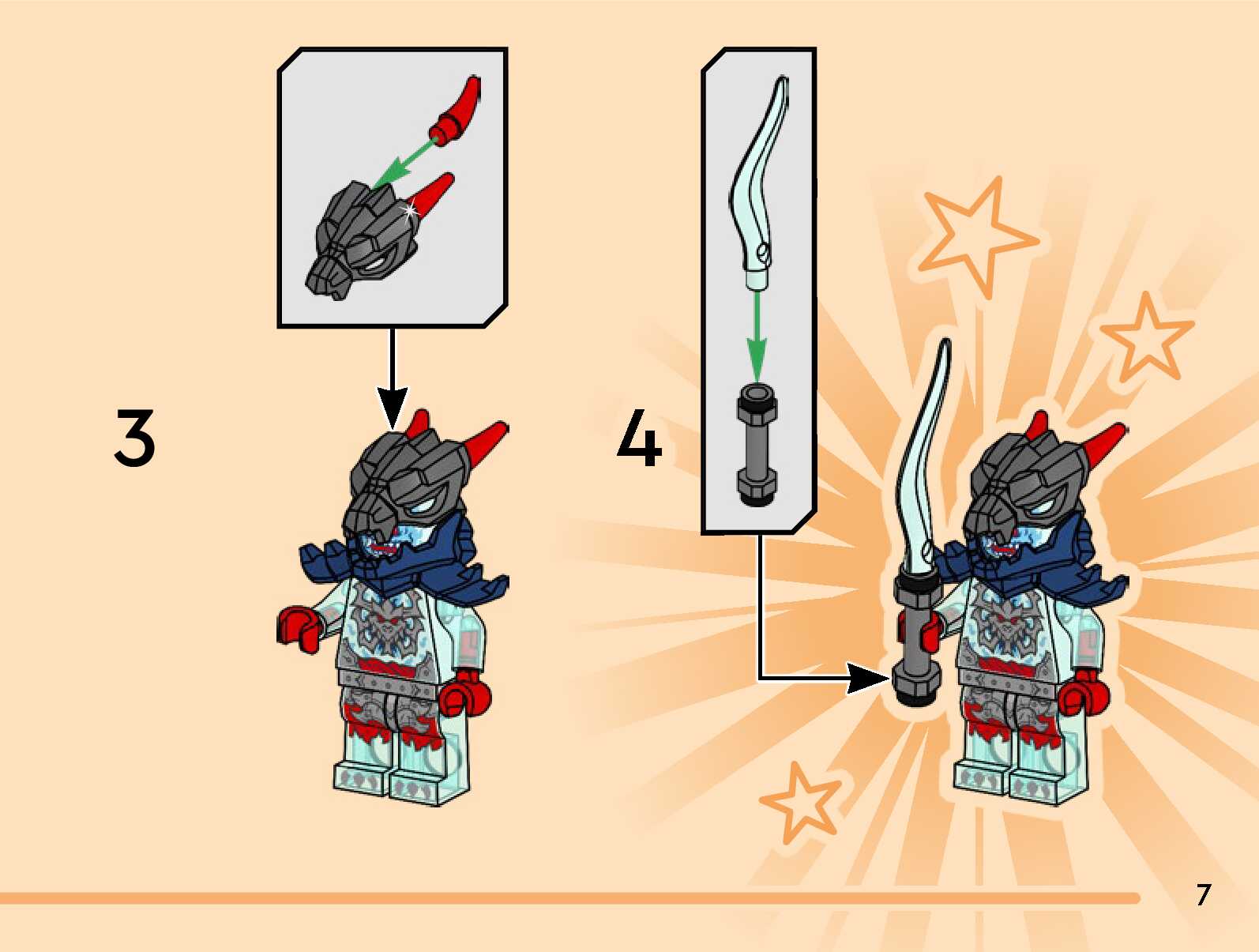 3

4

7