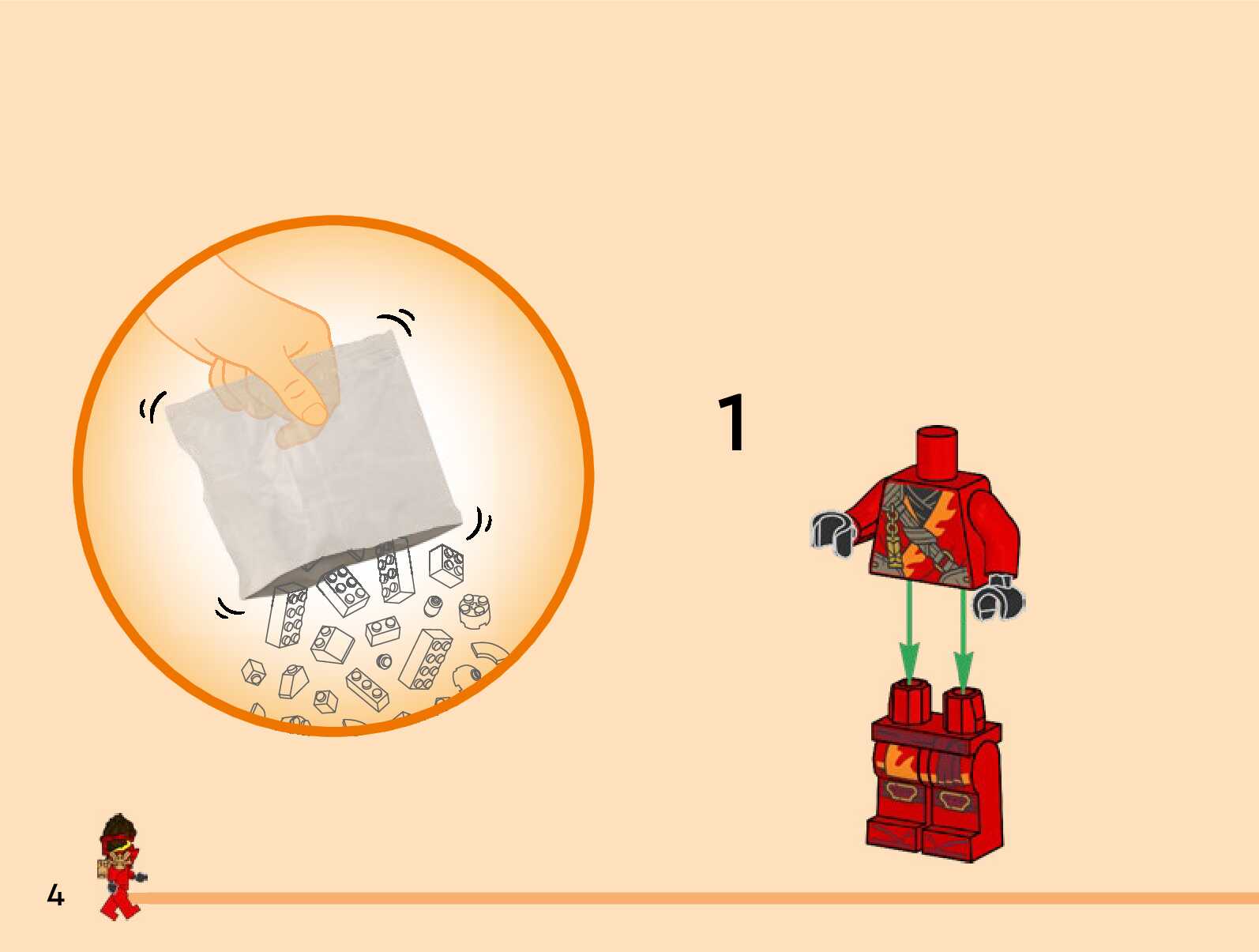 1

4