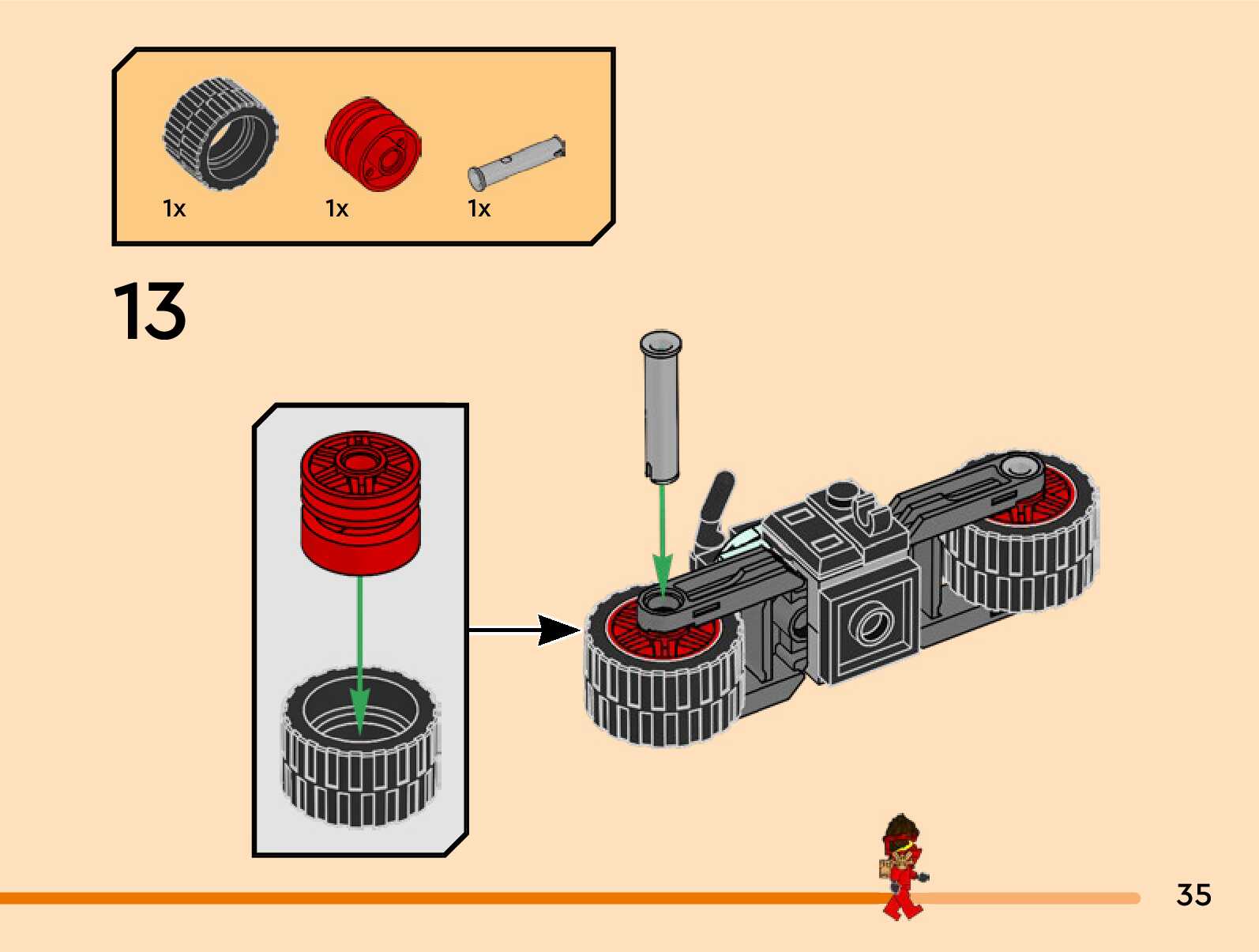 1x 1x 1x

13

35