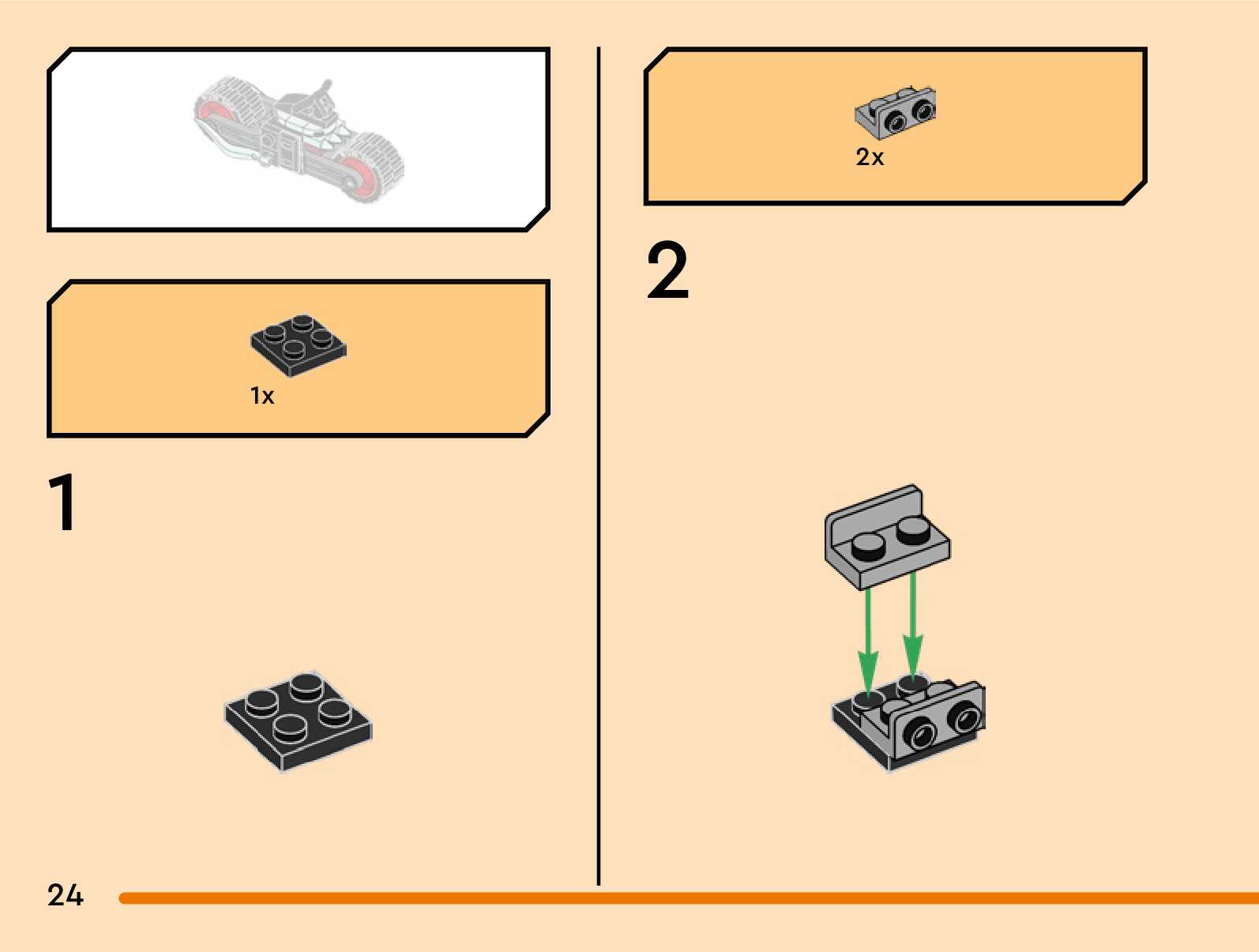 1x

1

2x

2

24