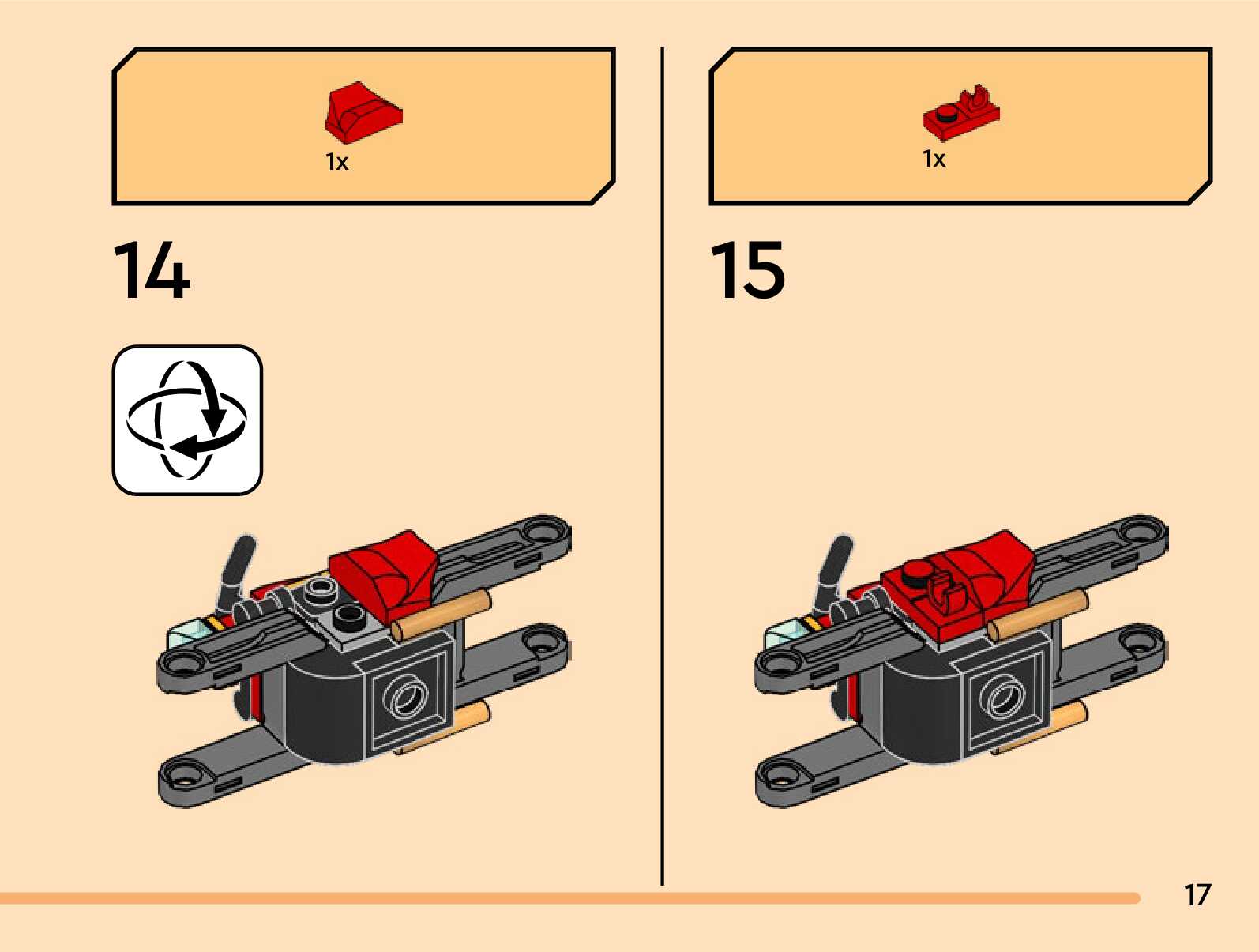 1x

14

1x

15

17