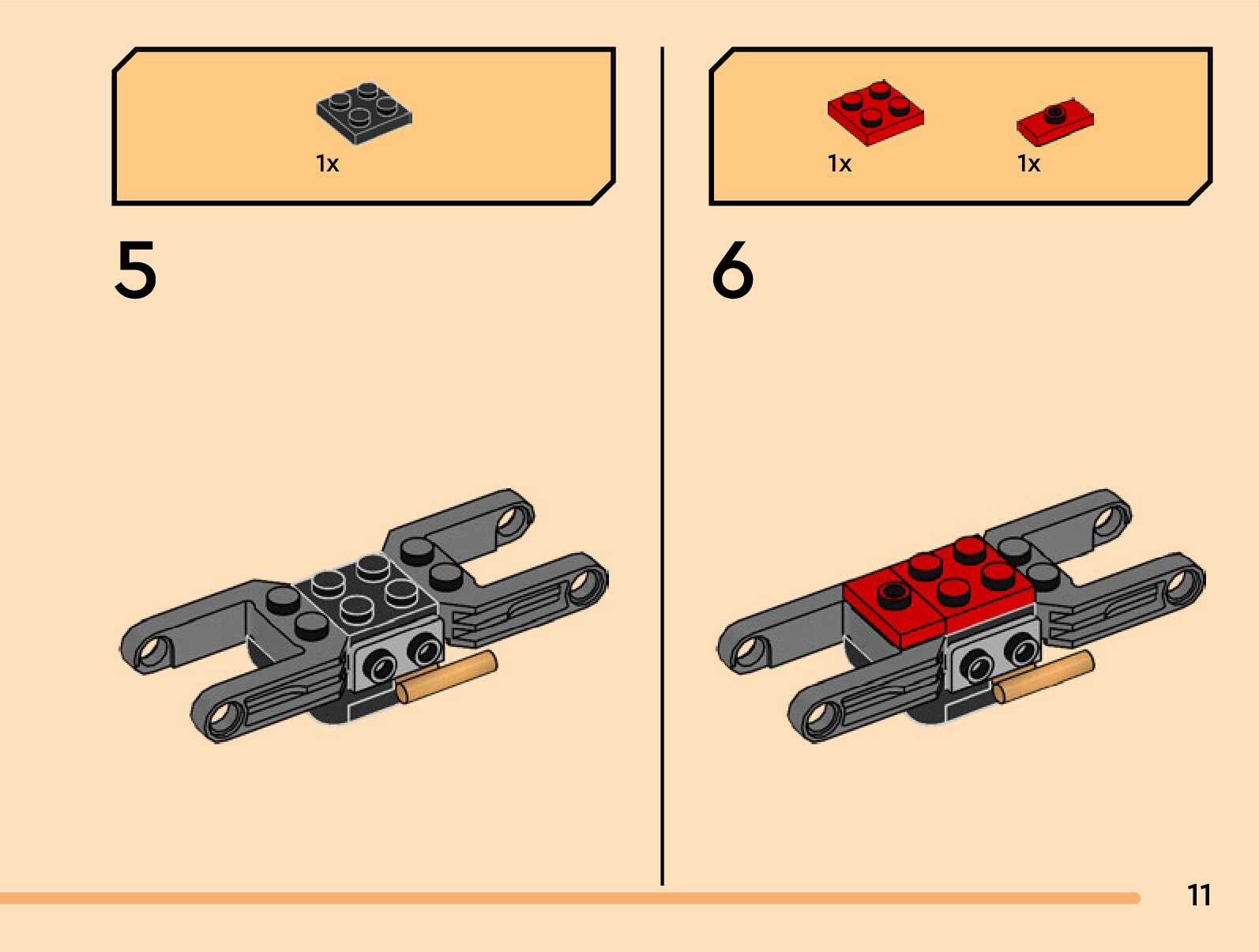 1x

5

1x

1x

6

11