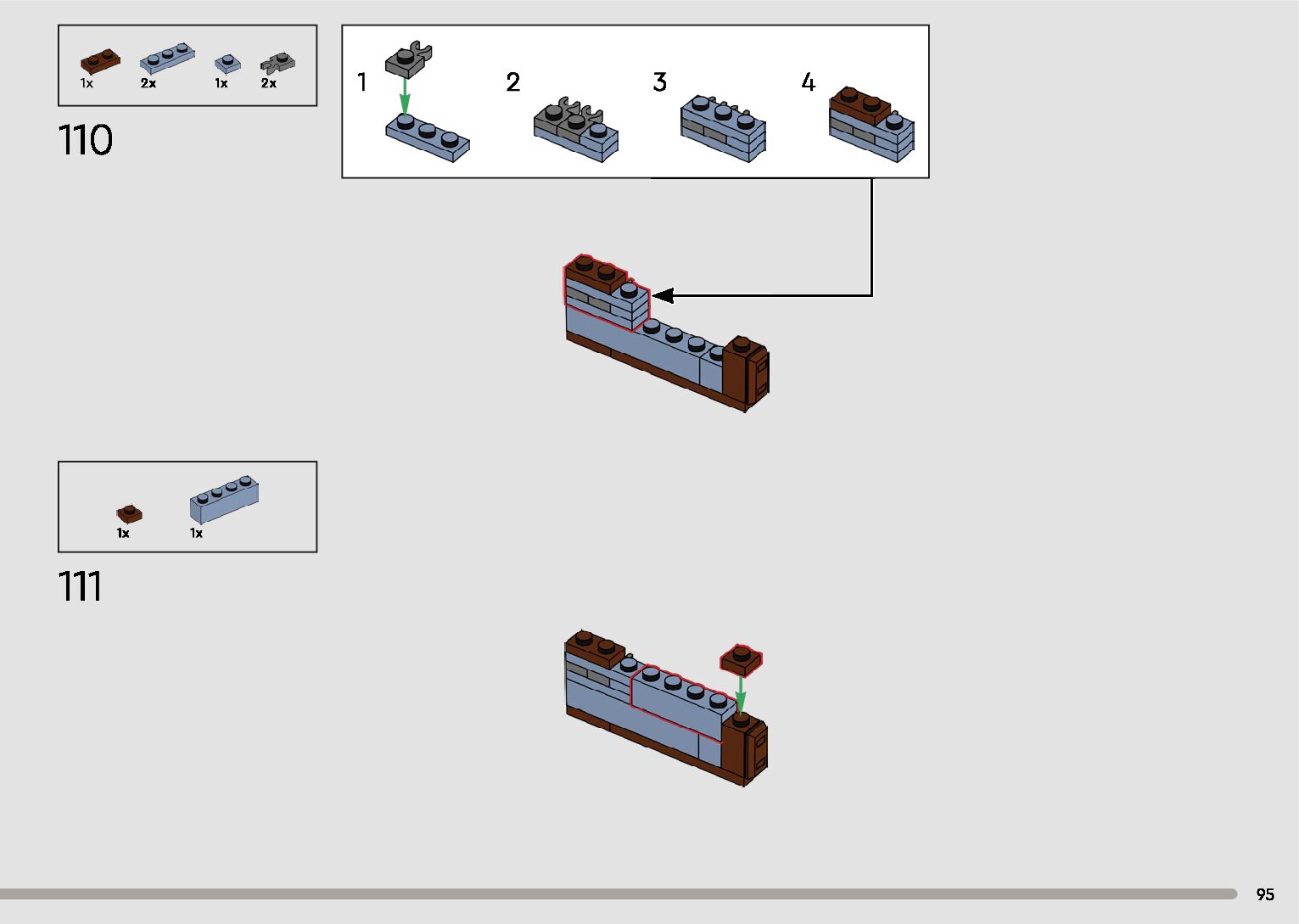 1x 2x 1x 2x

110

1

2

3

4

1x 1x

111

95