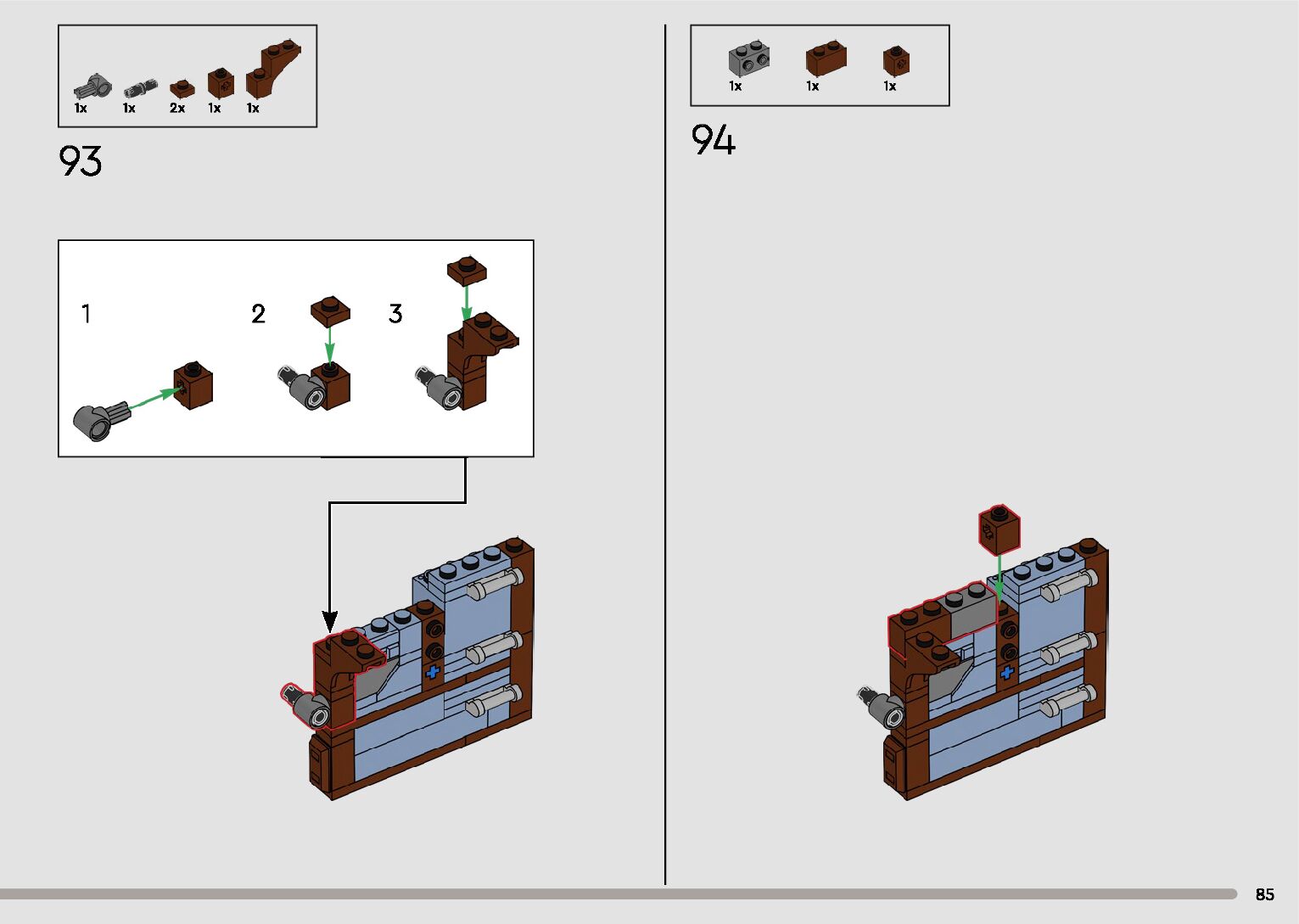 1x 1x 2x 1x 1x

93

1

2

3

1x 1x 1x

94

85