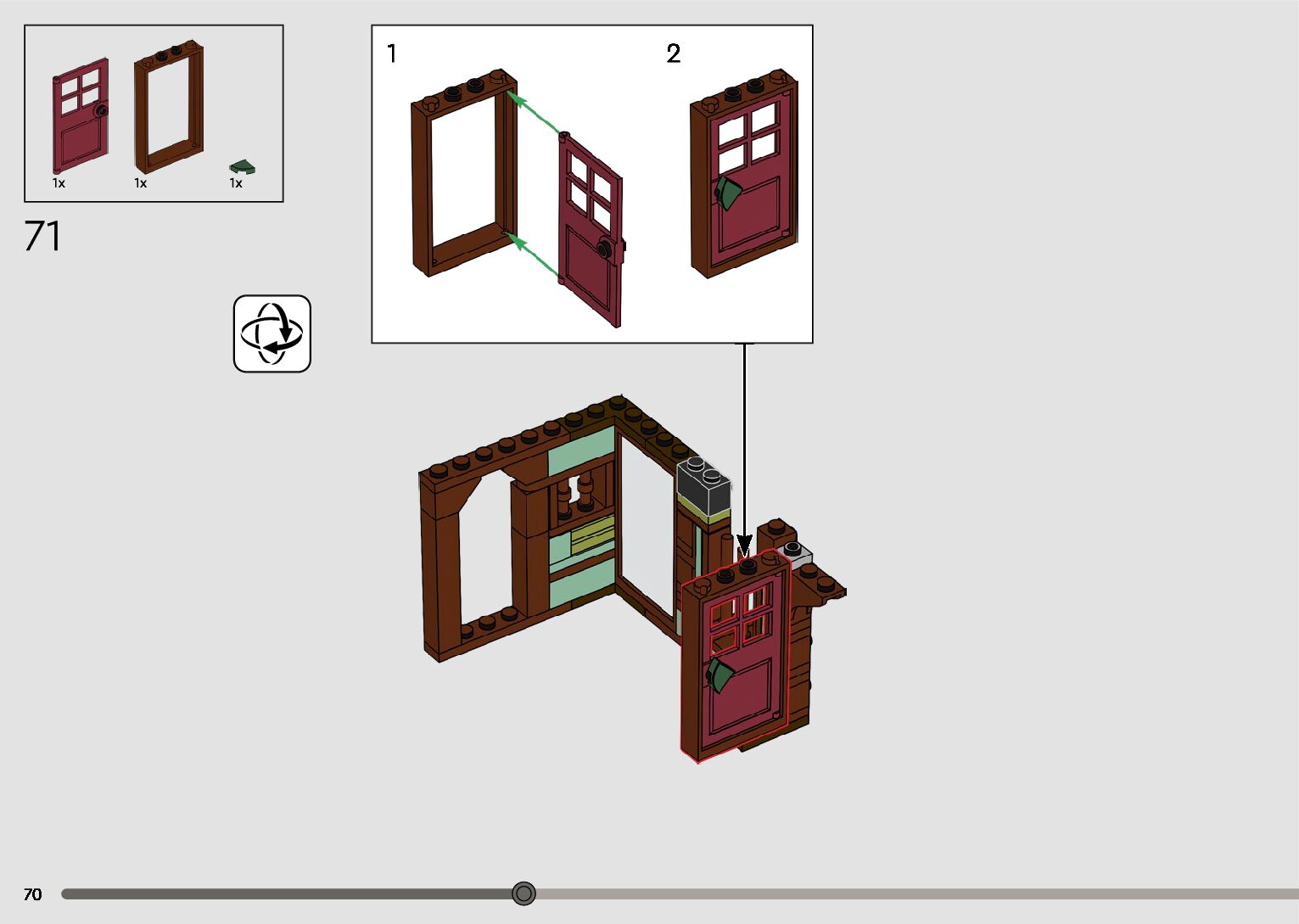 1x 1x 1x

71

1

2

70