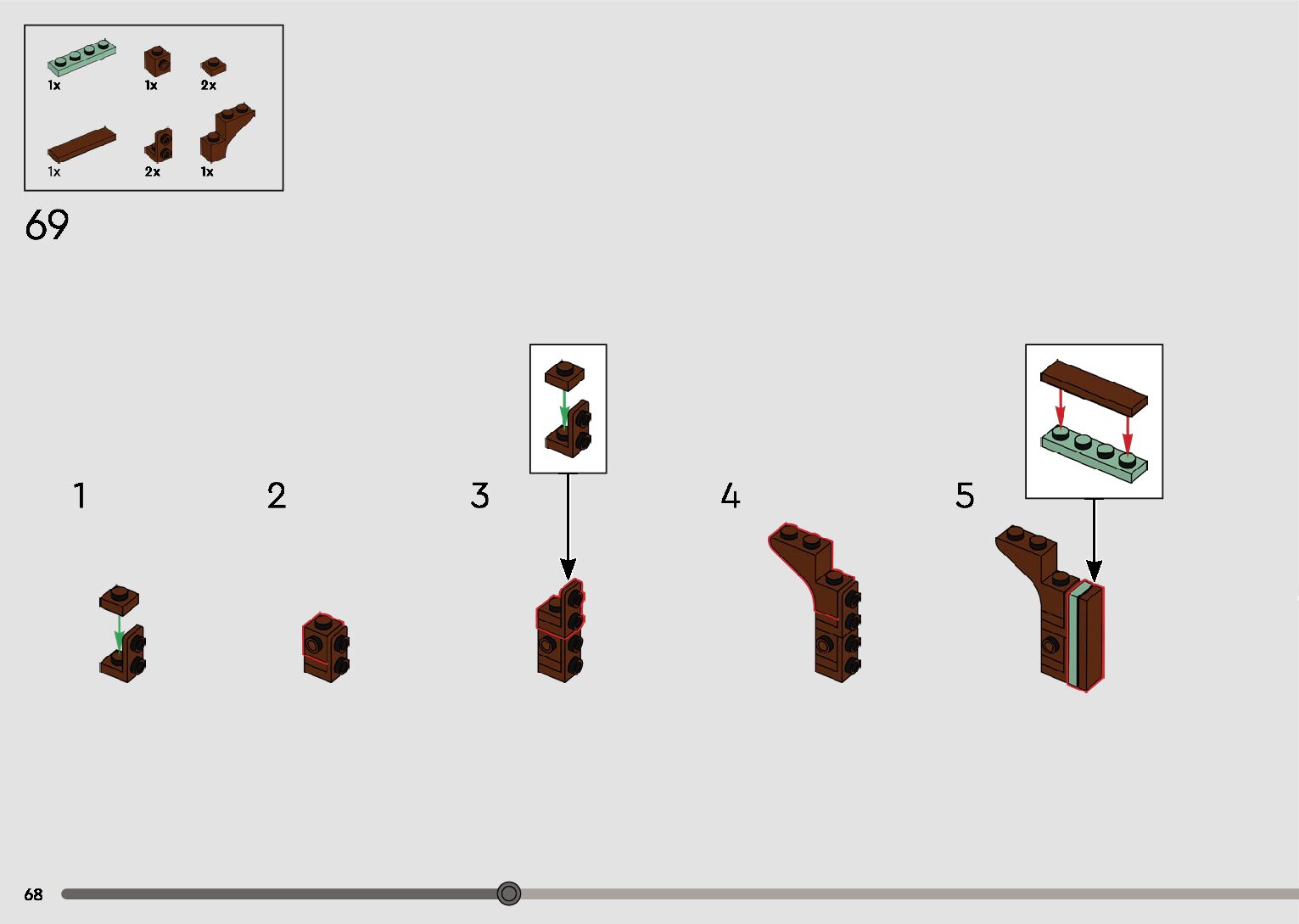 1x 1x 2x

1x 2x 1x

69

1

2

3

4

5

68