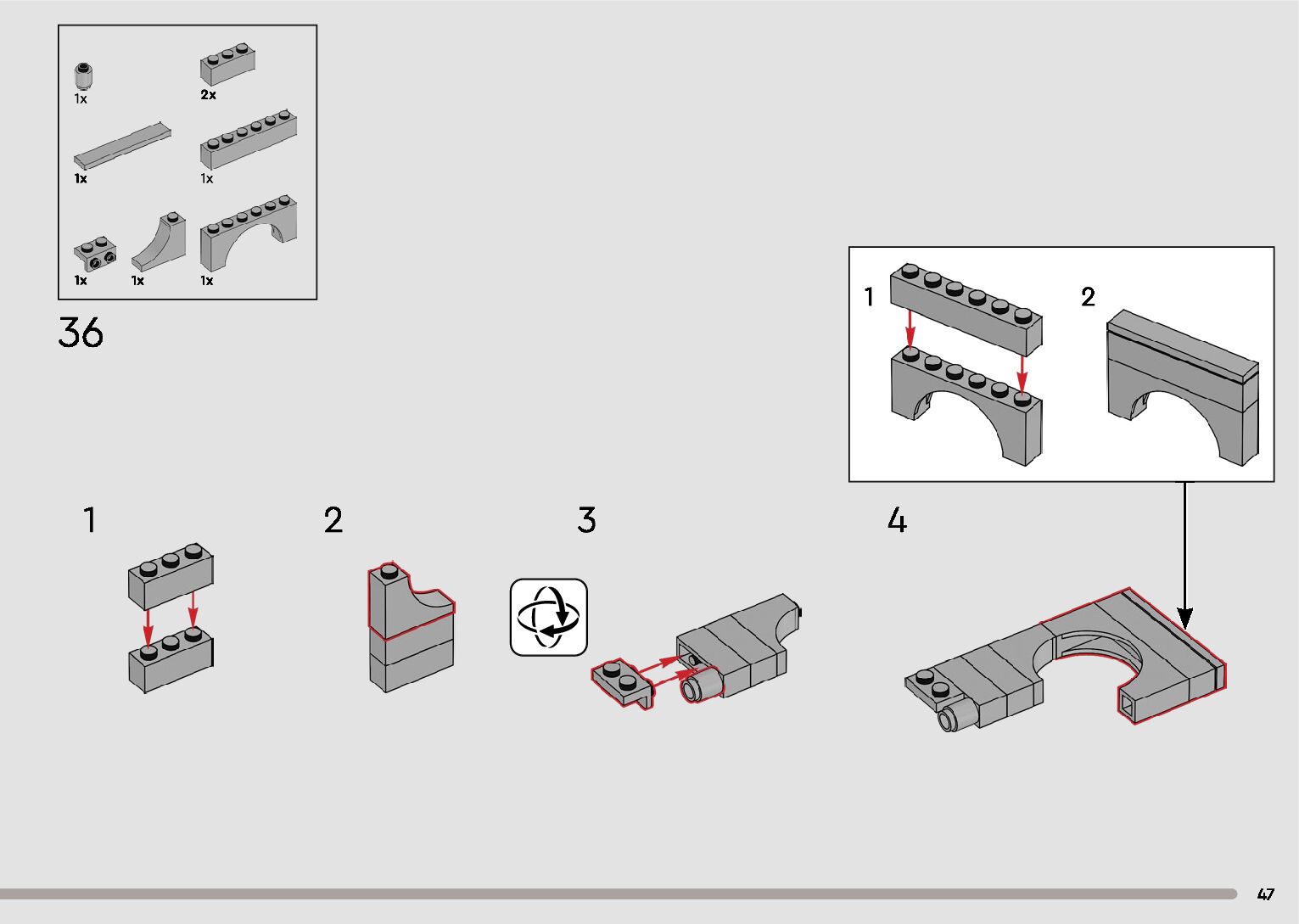 1x
2x
1x
1x
1x
1x
1x

36

1
2

1
2
3
4

47