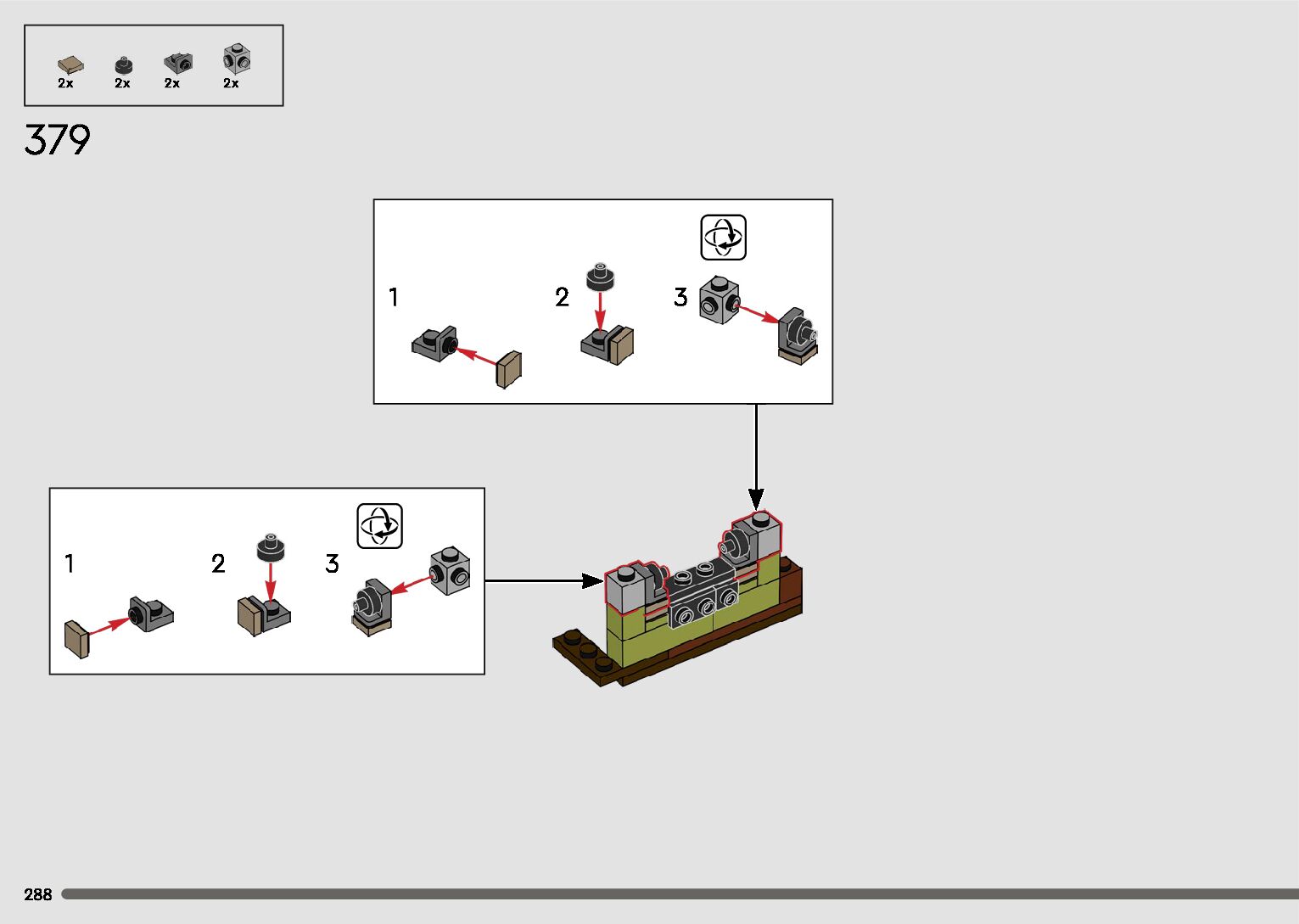 2x 2x 2x 2x

379

1

2

3

1

2

3

288