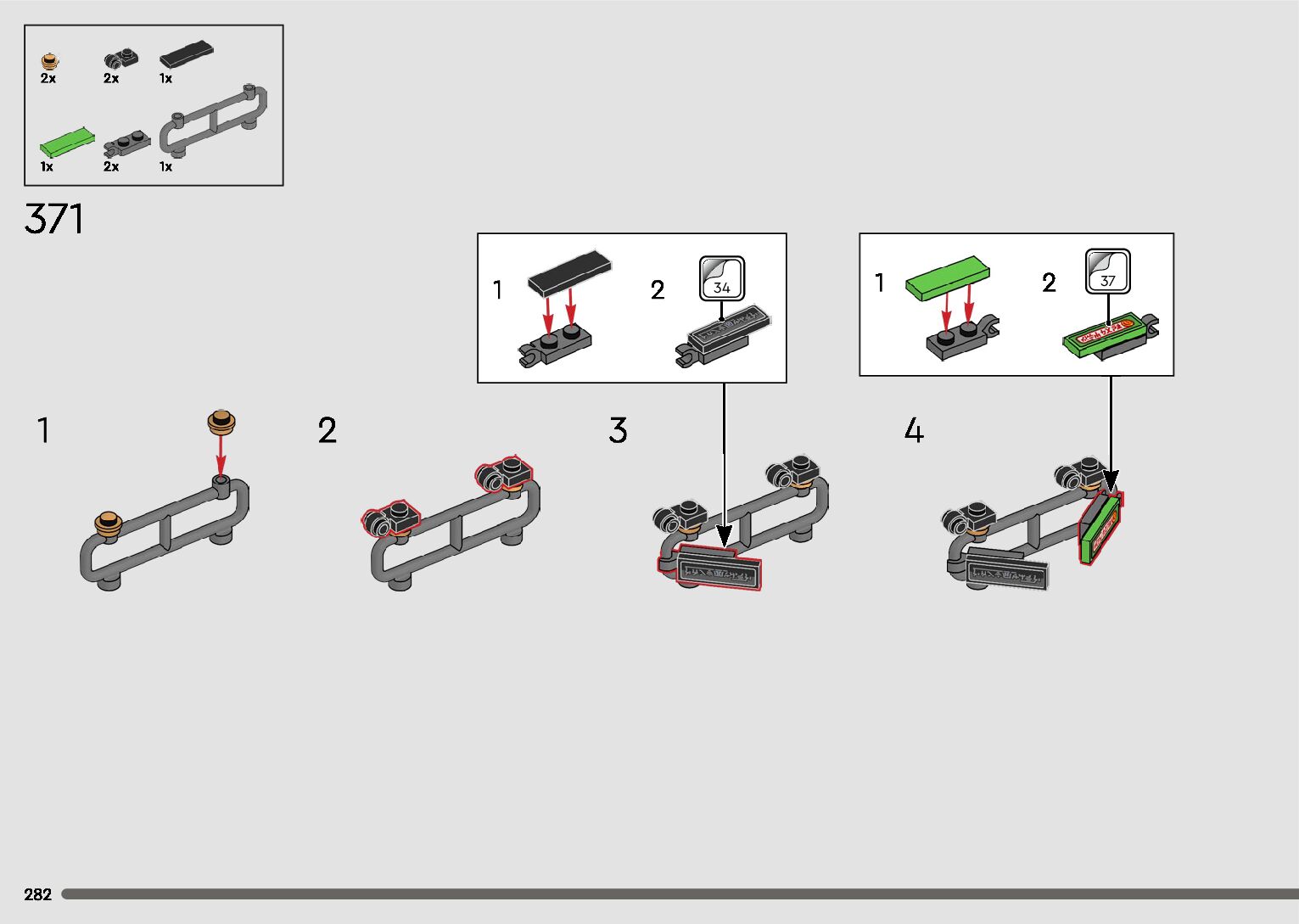 2x
2x
1x
1x
2x
1x

371

1
2
34

1
2
37

1

2

3

4

282