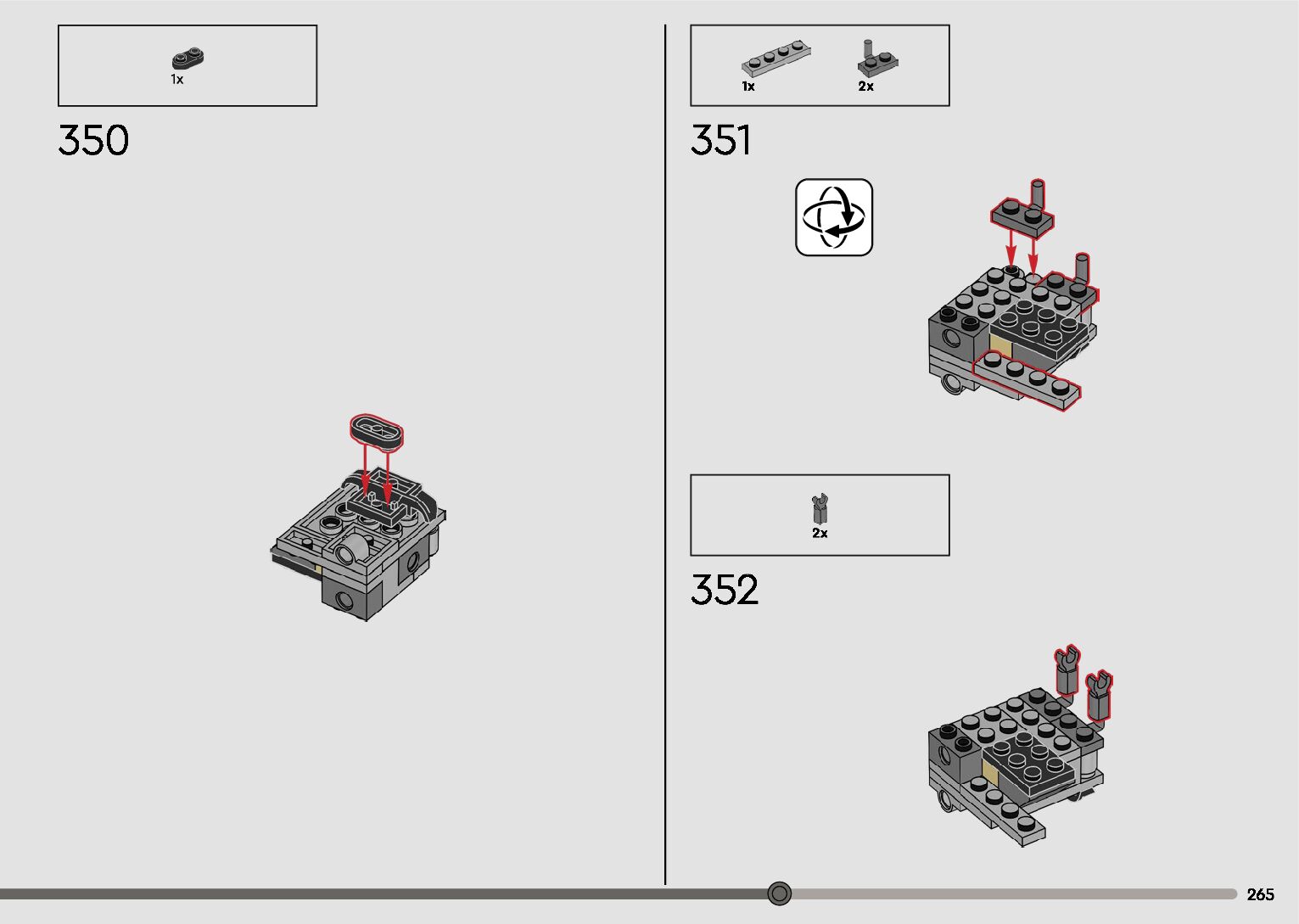 1x

350

1x 2x

351

2x

352

265