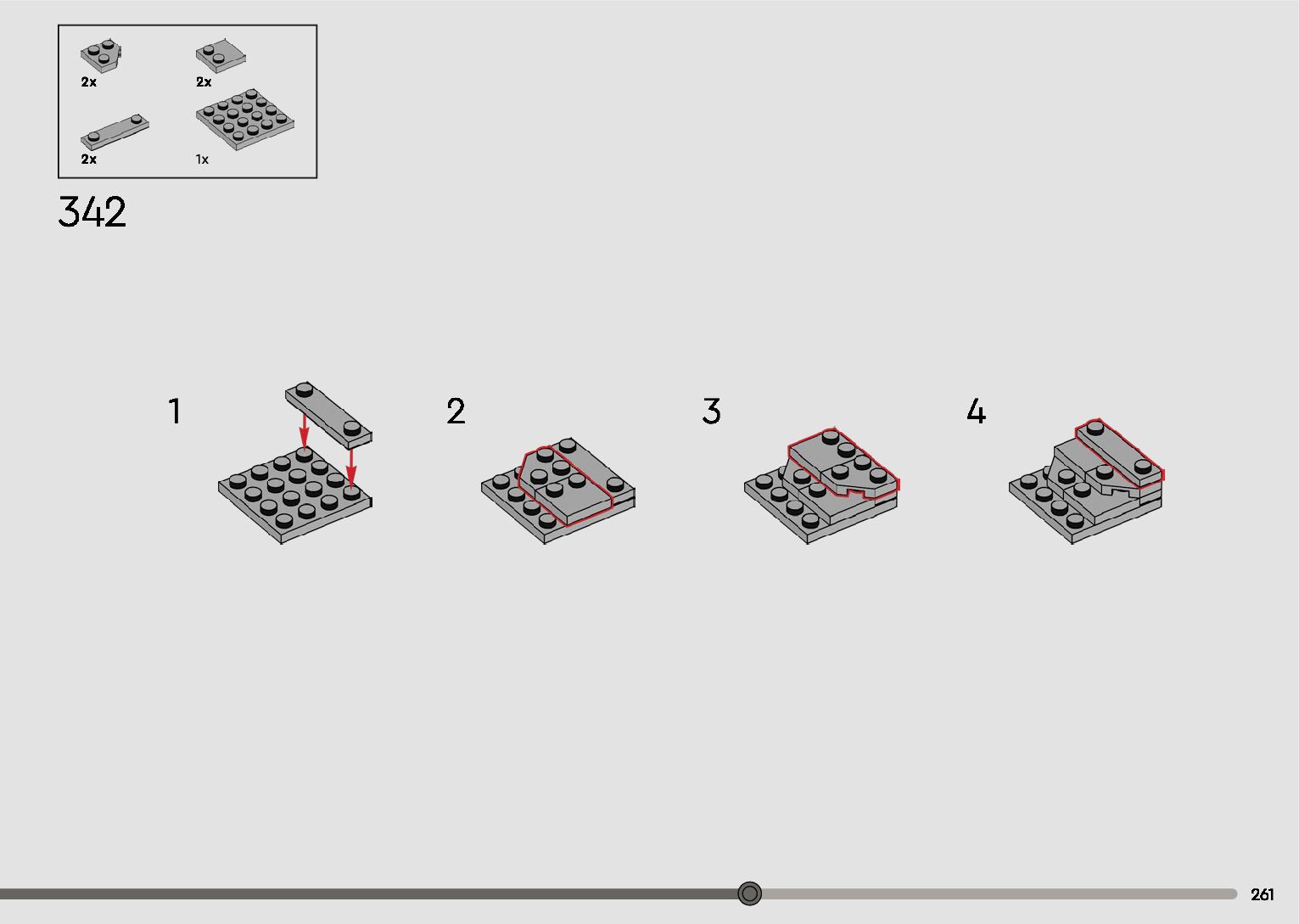 2x
2x
2x
1x
342
1
2
3
4
261