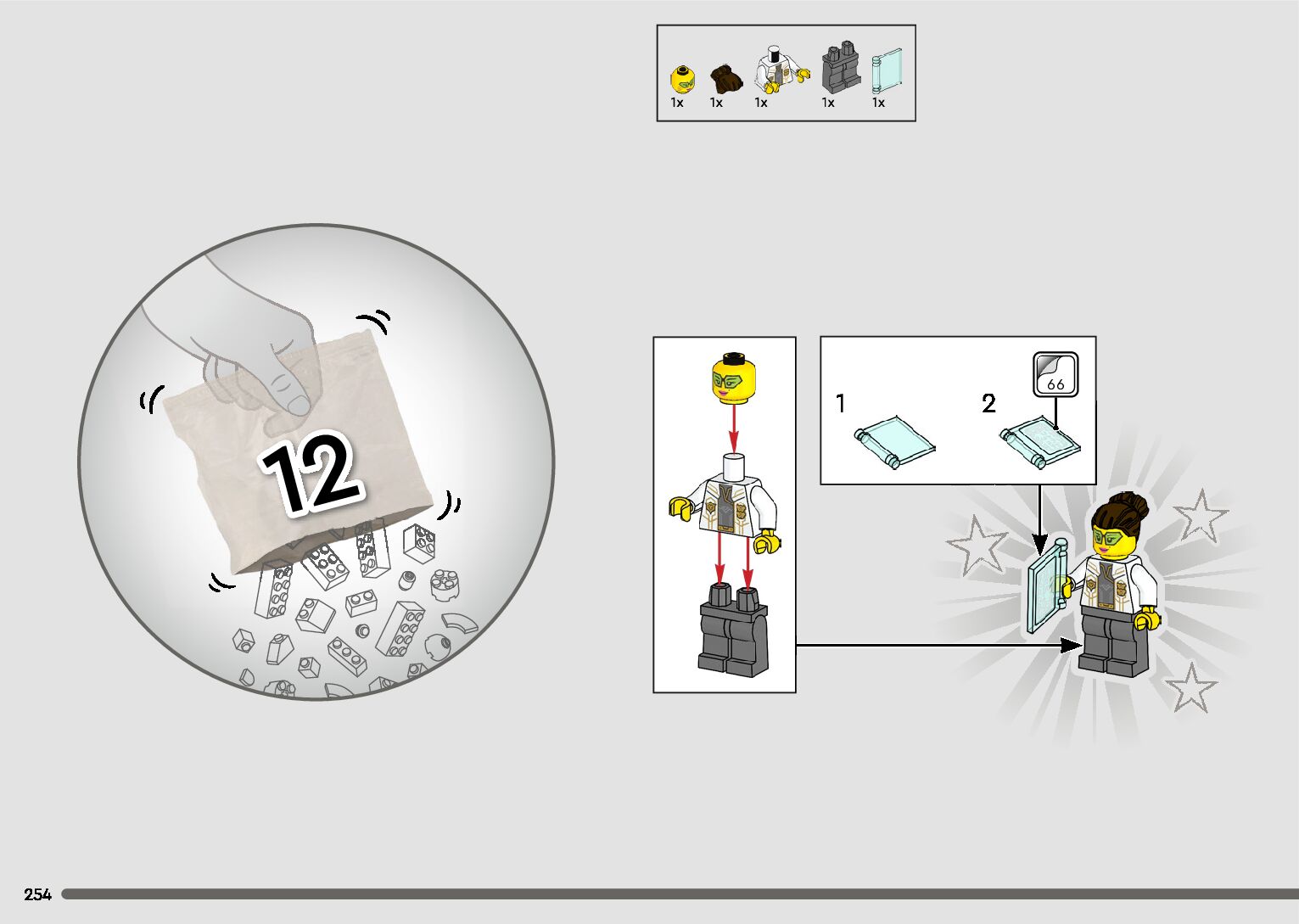 1x 1x 1x 1x 1x

12

1

2

66

254