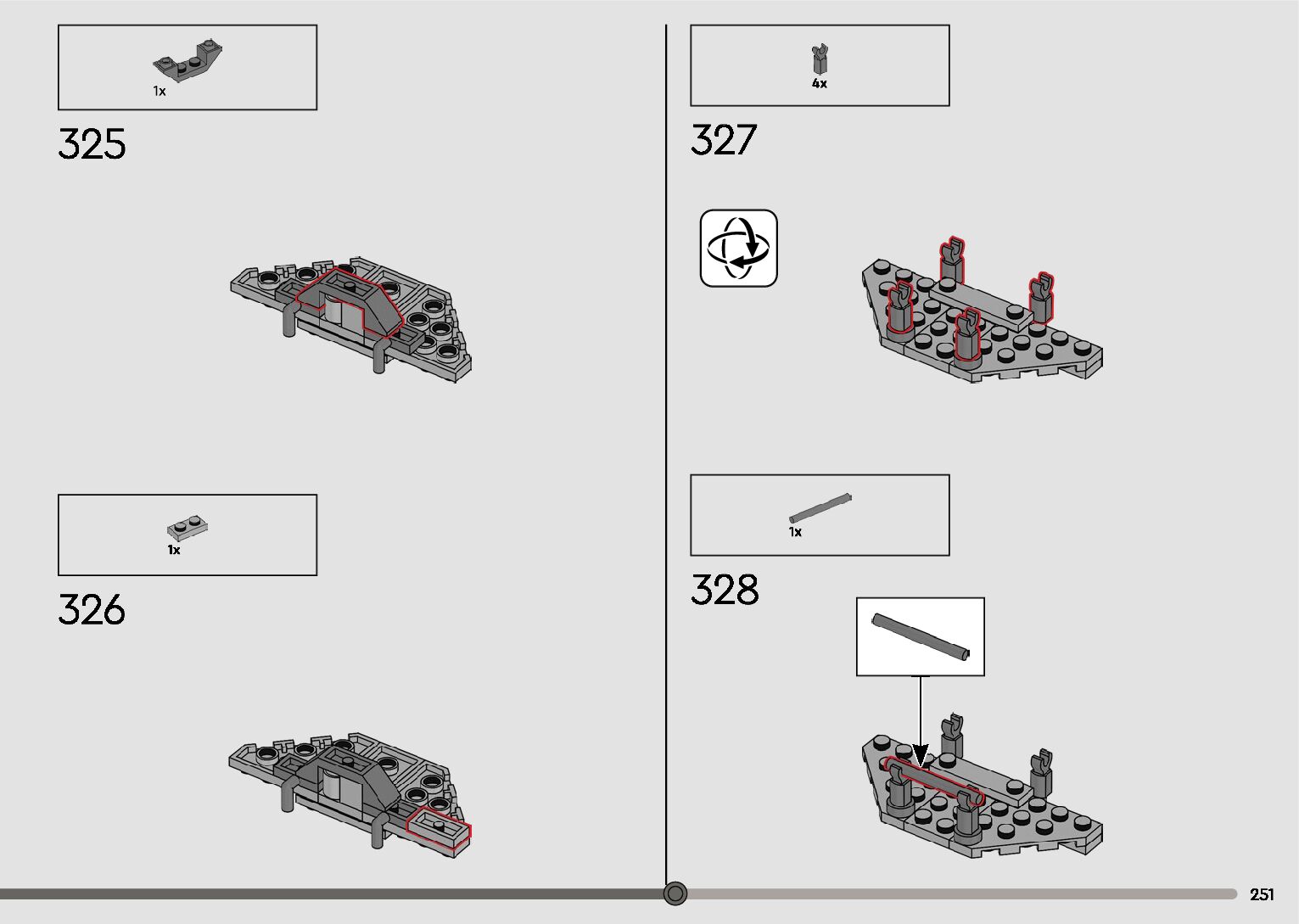 1x
325

1x
326

4x
327

1x
328

251