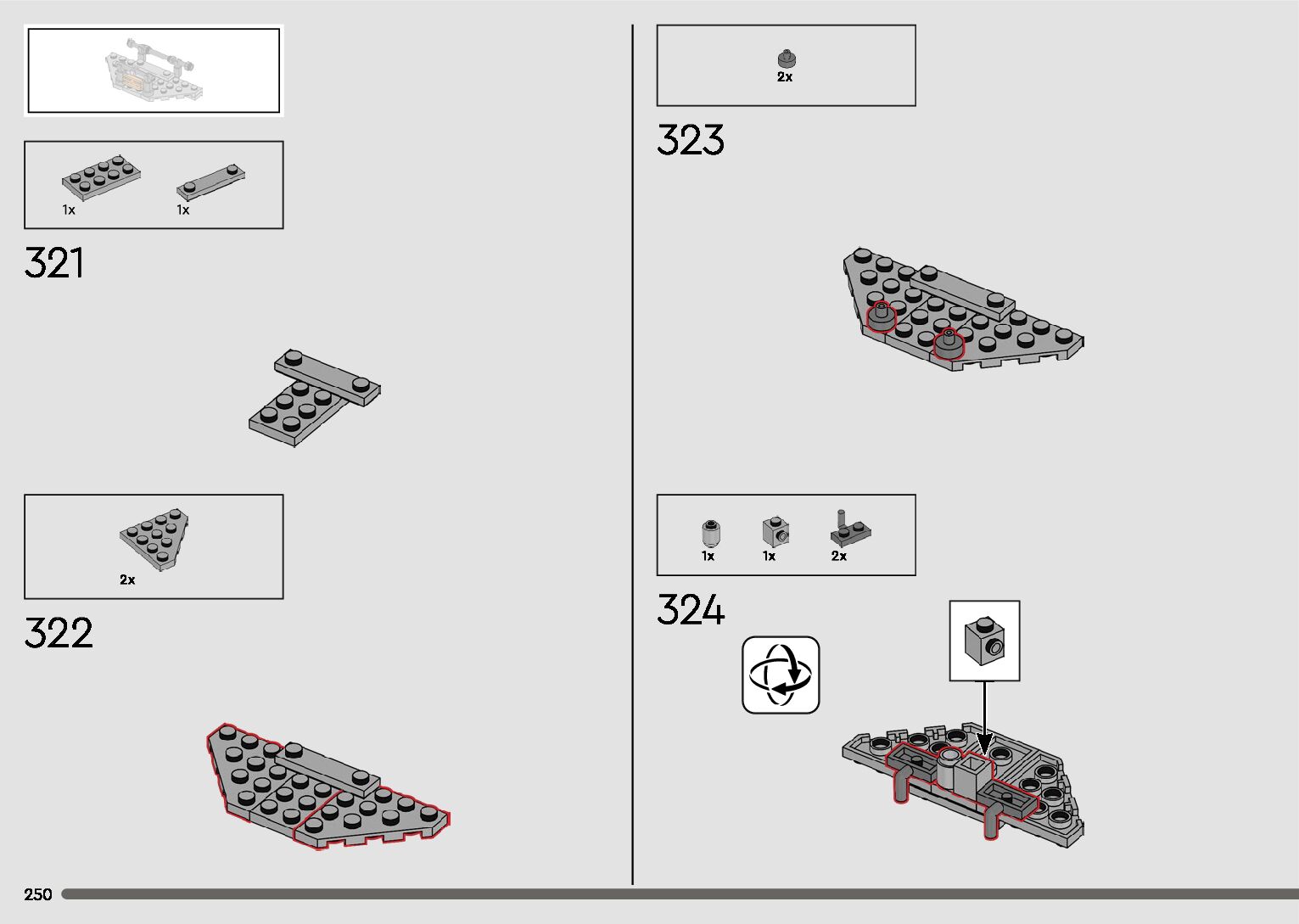 1x 1x

321

2x

322

2x

323

1x 1x 2x

324

250