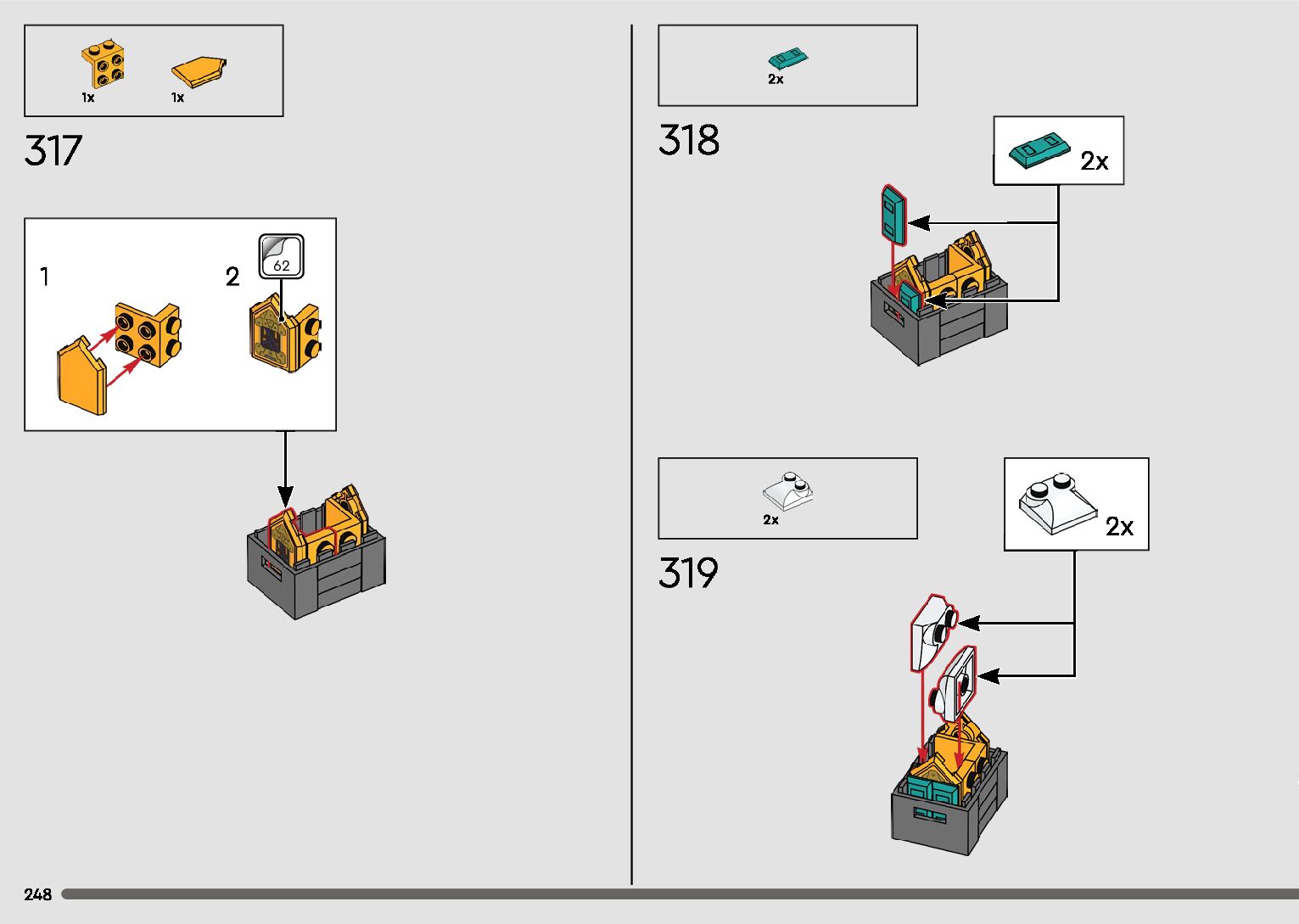 1x 1x

317

1

2

62

2x

318

2x

2x

319

2x

248