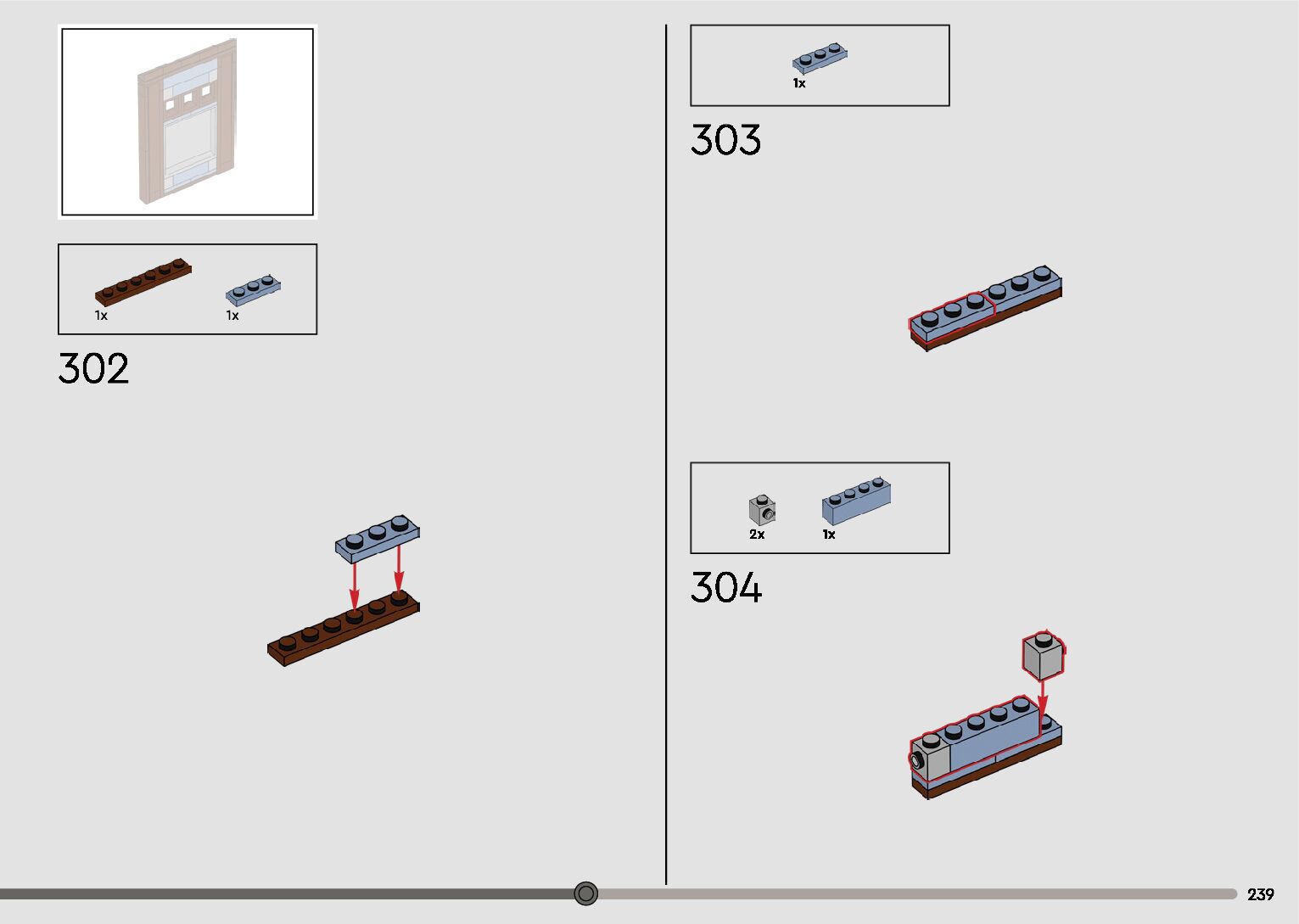 1x 1x

302

1x

303

2x 1x

304

239