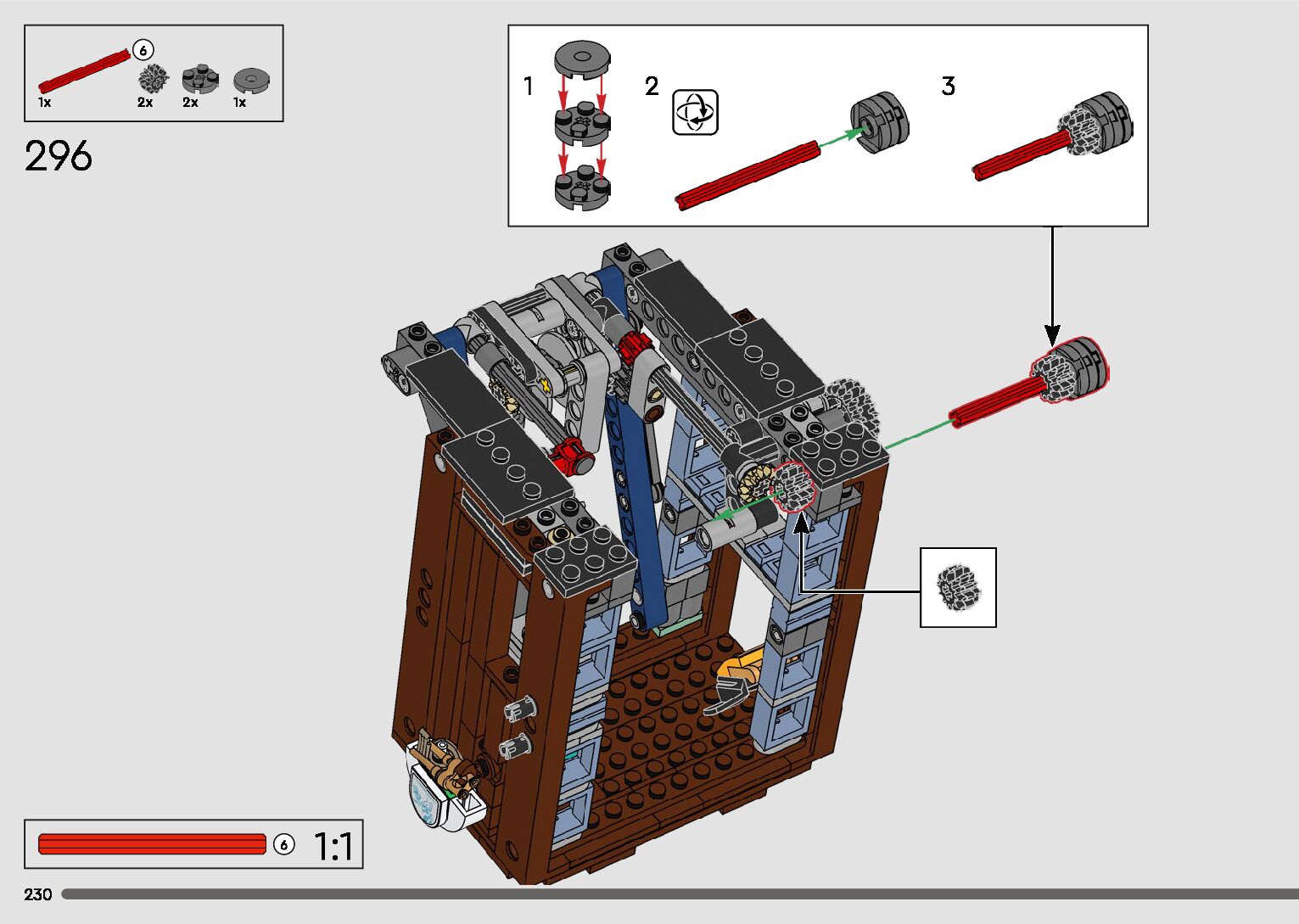 6
1x 2x 2x 1x

296

1
2
3

6 1:1

230