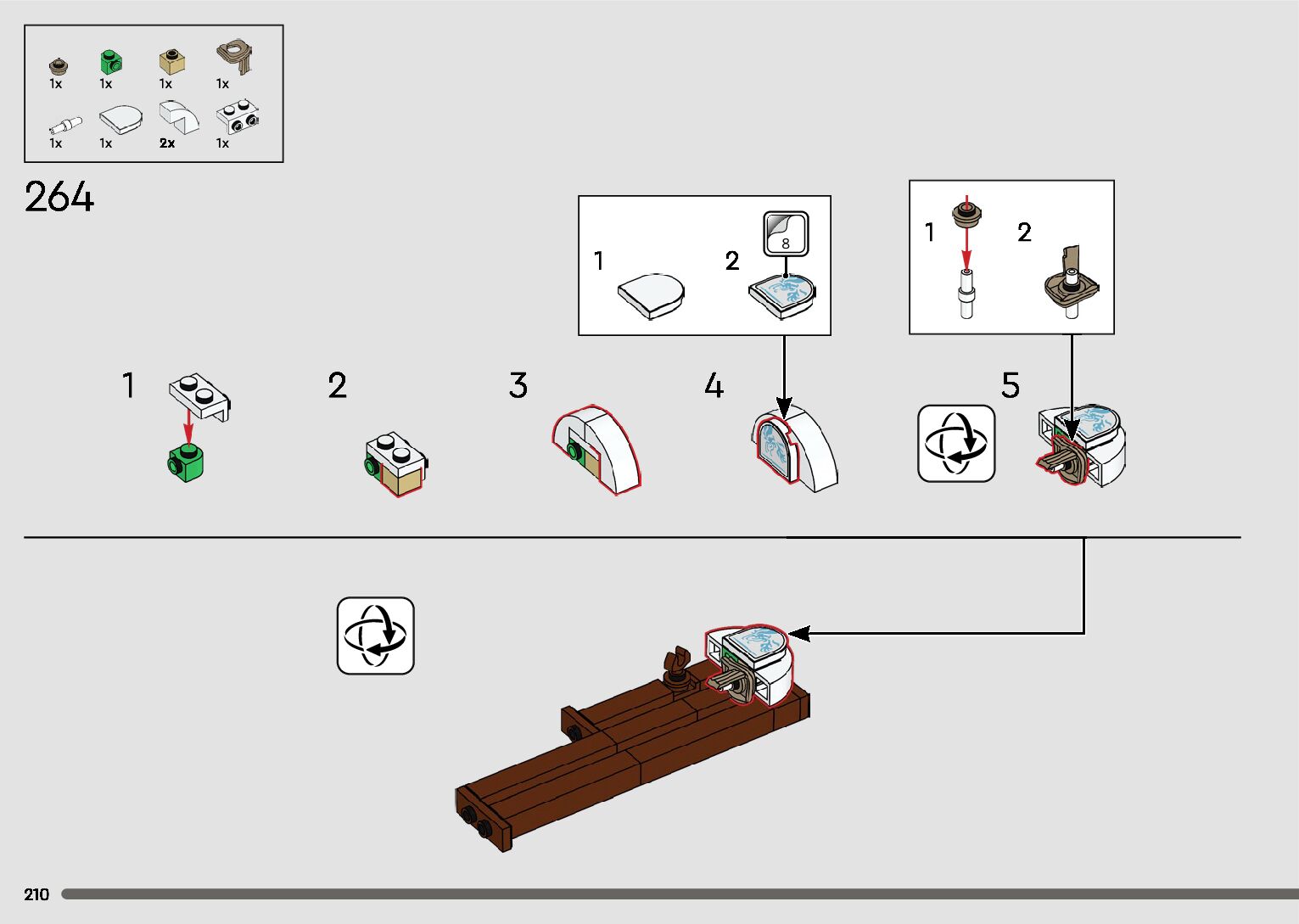 1x 1x 1x 1x
1x 1x 2x 1x

264

1 2
8

1 2

1 2 3 4 5

210