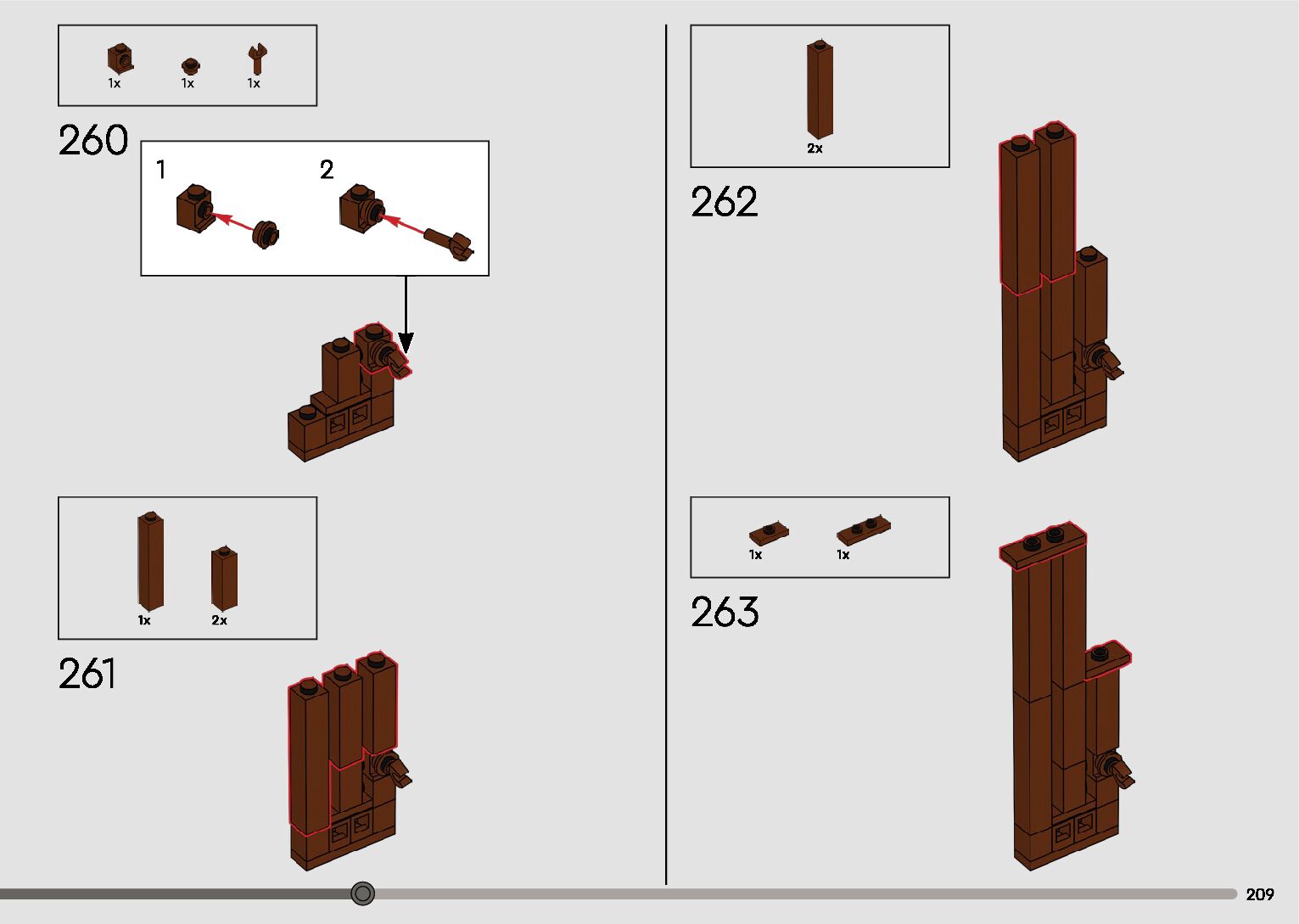 1x 1x 1x

260

1

2

1x 2x

261

2x

262

1x 1x

263

209