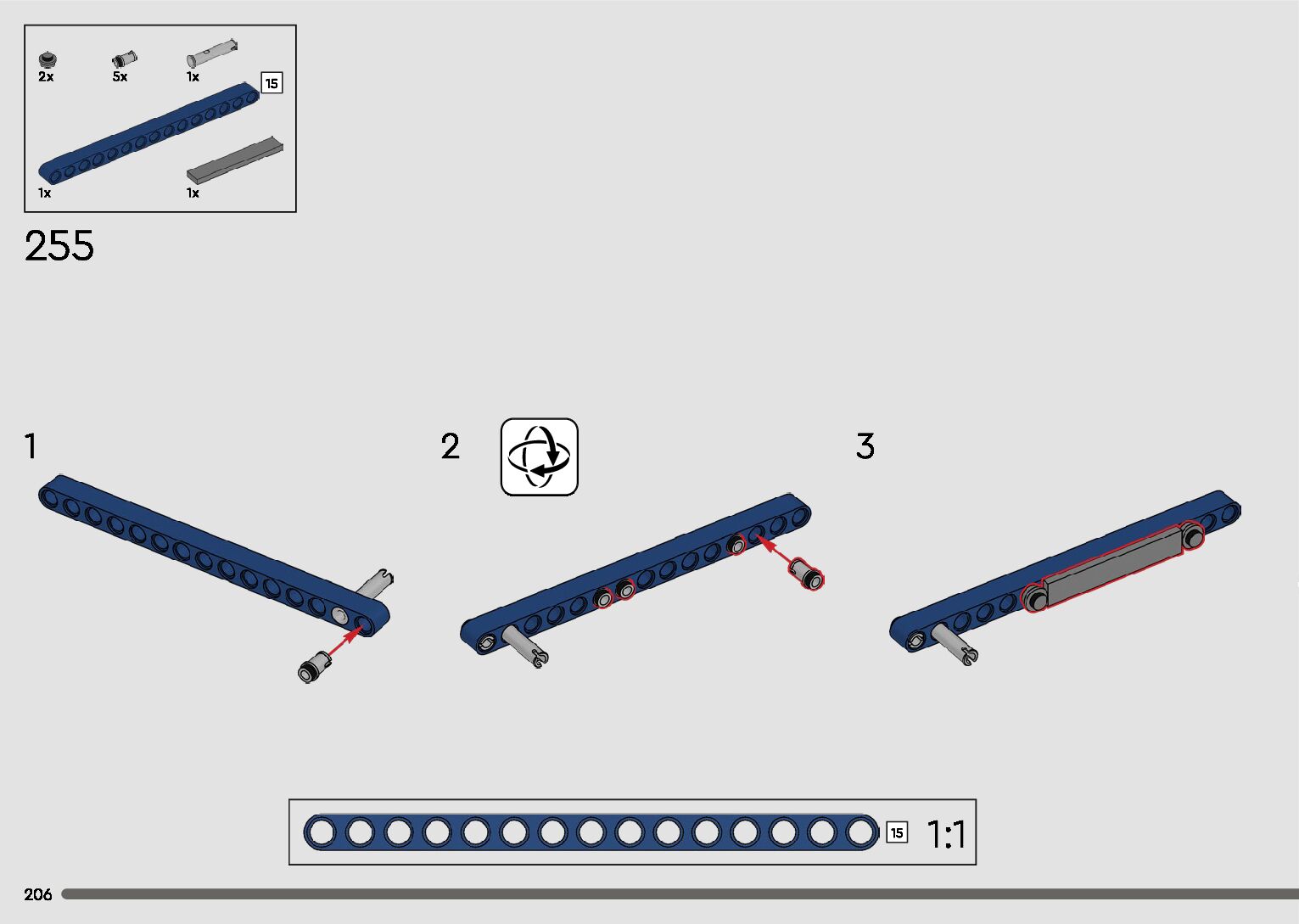 2x
5x
1x
15
1x
1x

255

1

2

3

15 1:1

206