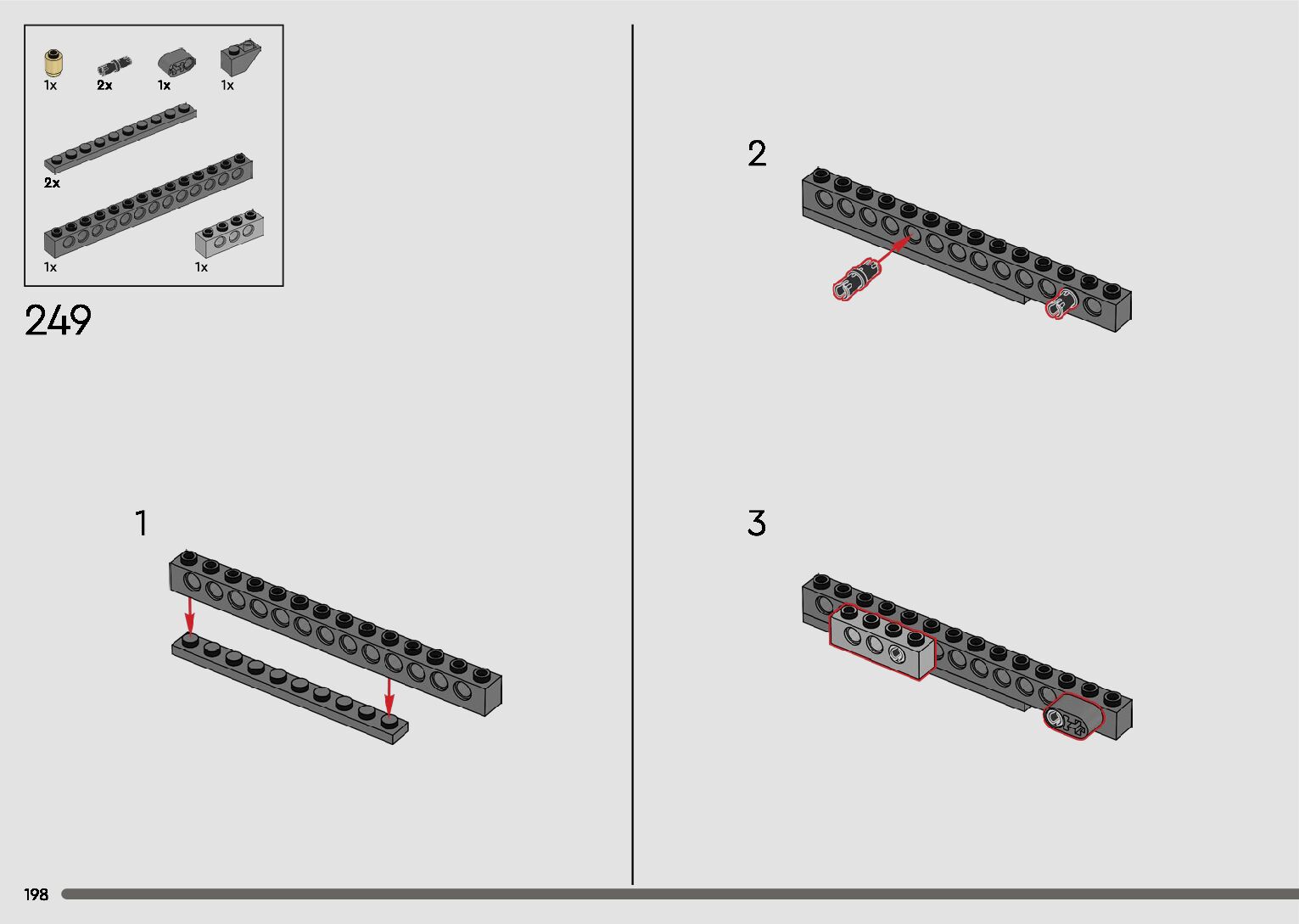 1x 2x 1x 1x

2x

1x 1x

249

1

2

3

198