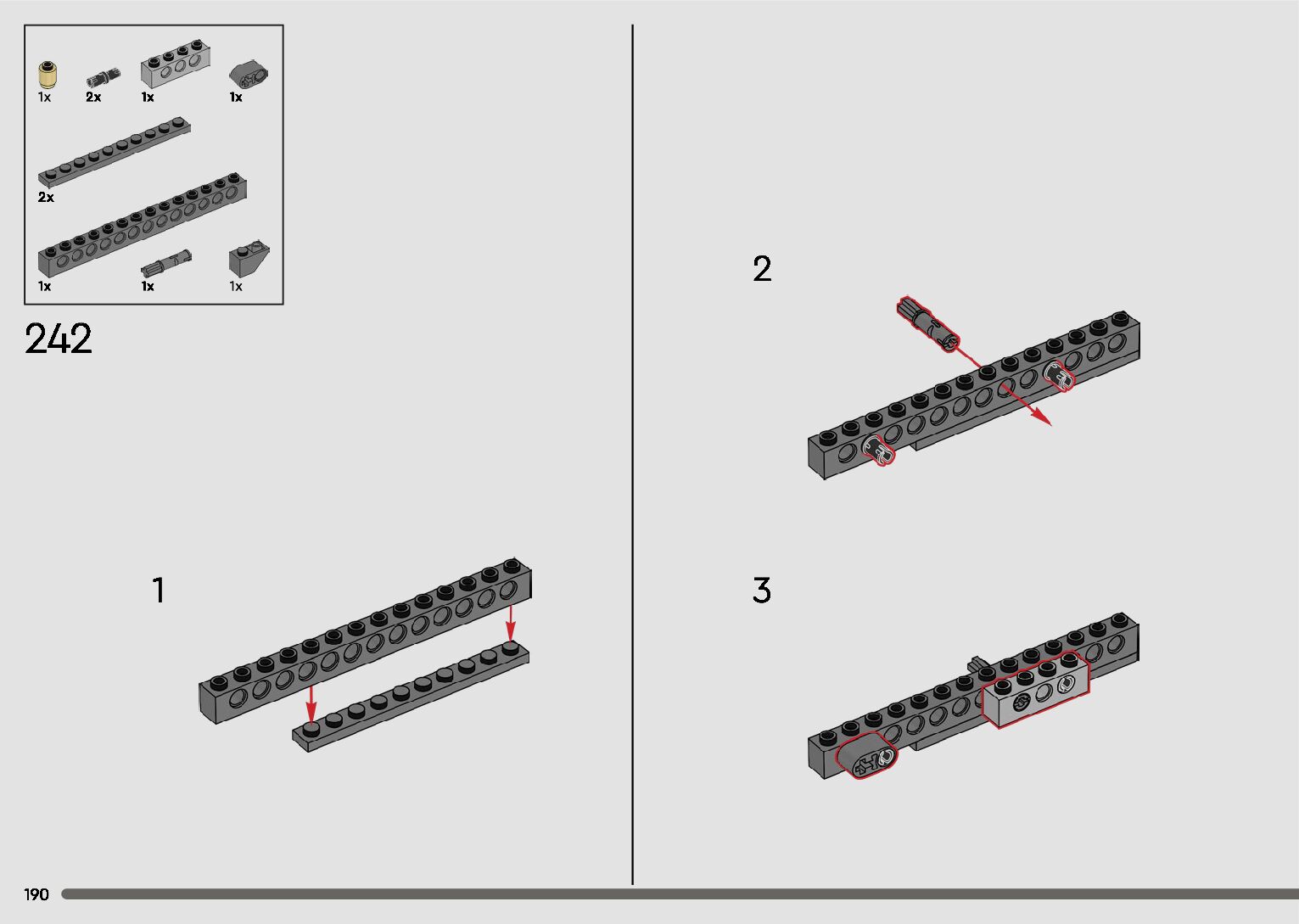 1x 2x 1x 1x

2x

1x 1x 1x

242

1

2

3

190