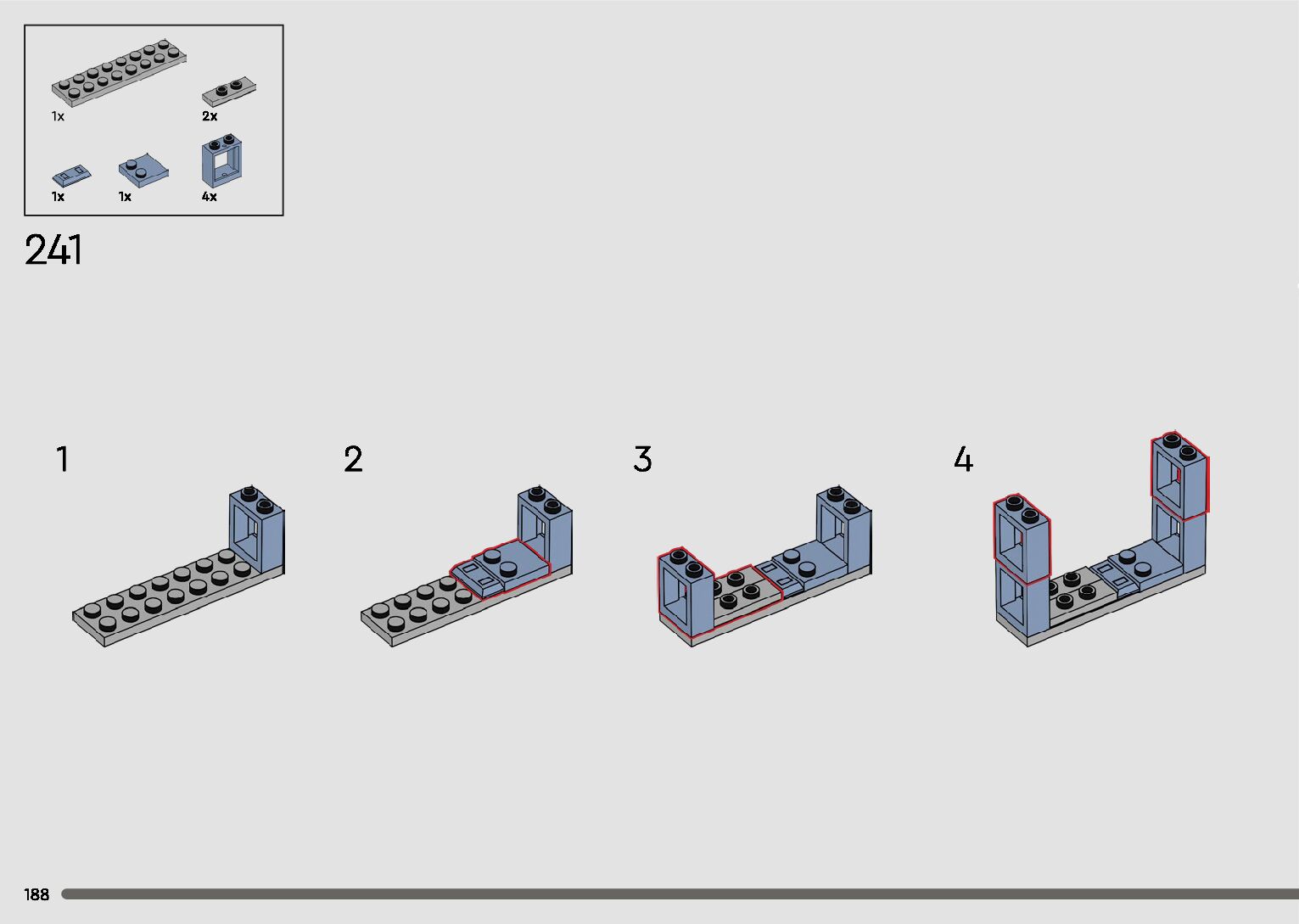 1x

2x

1x

1x

4x

241

1

2

3

4

188