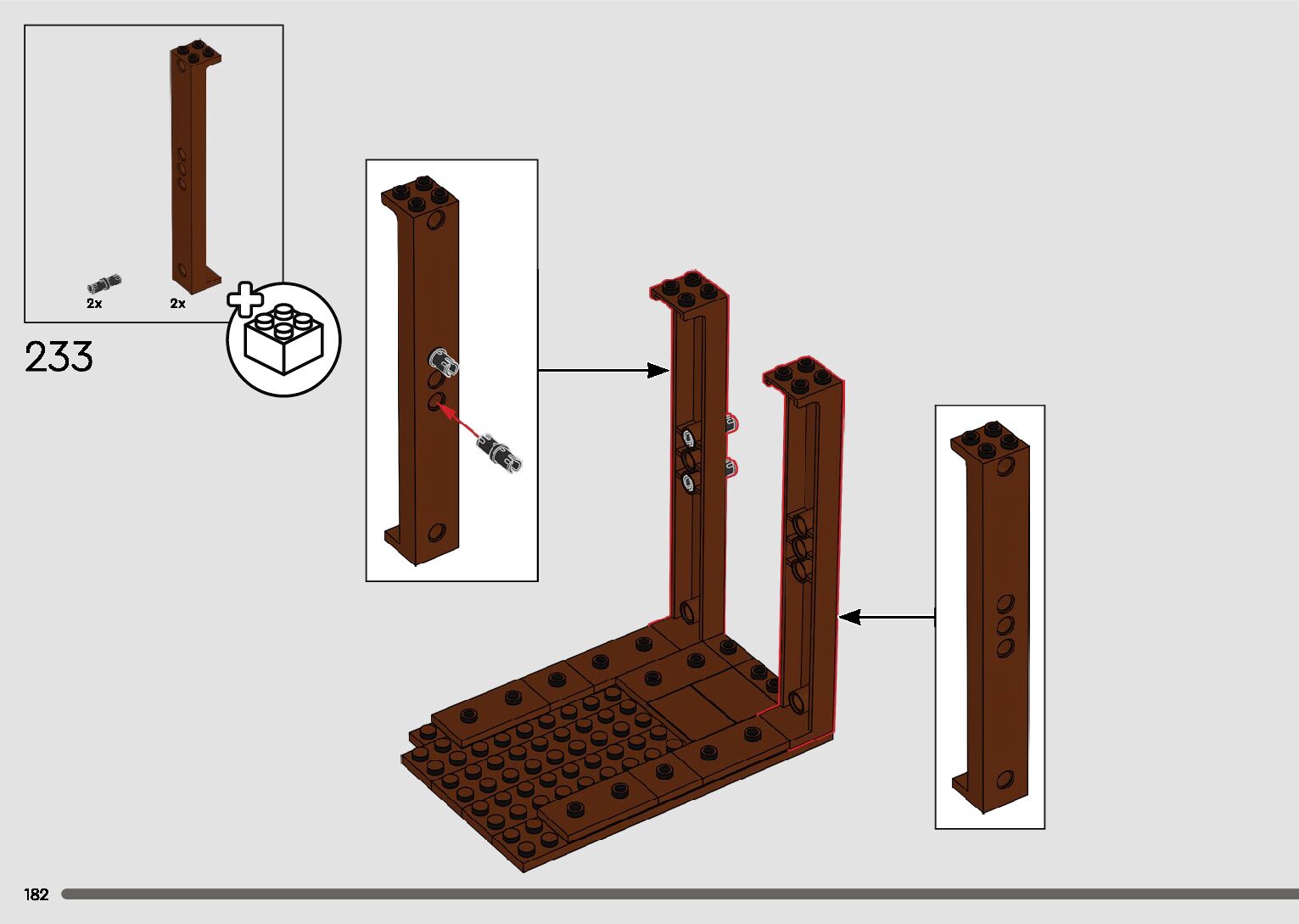 2x 2x

233

182