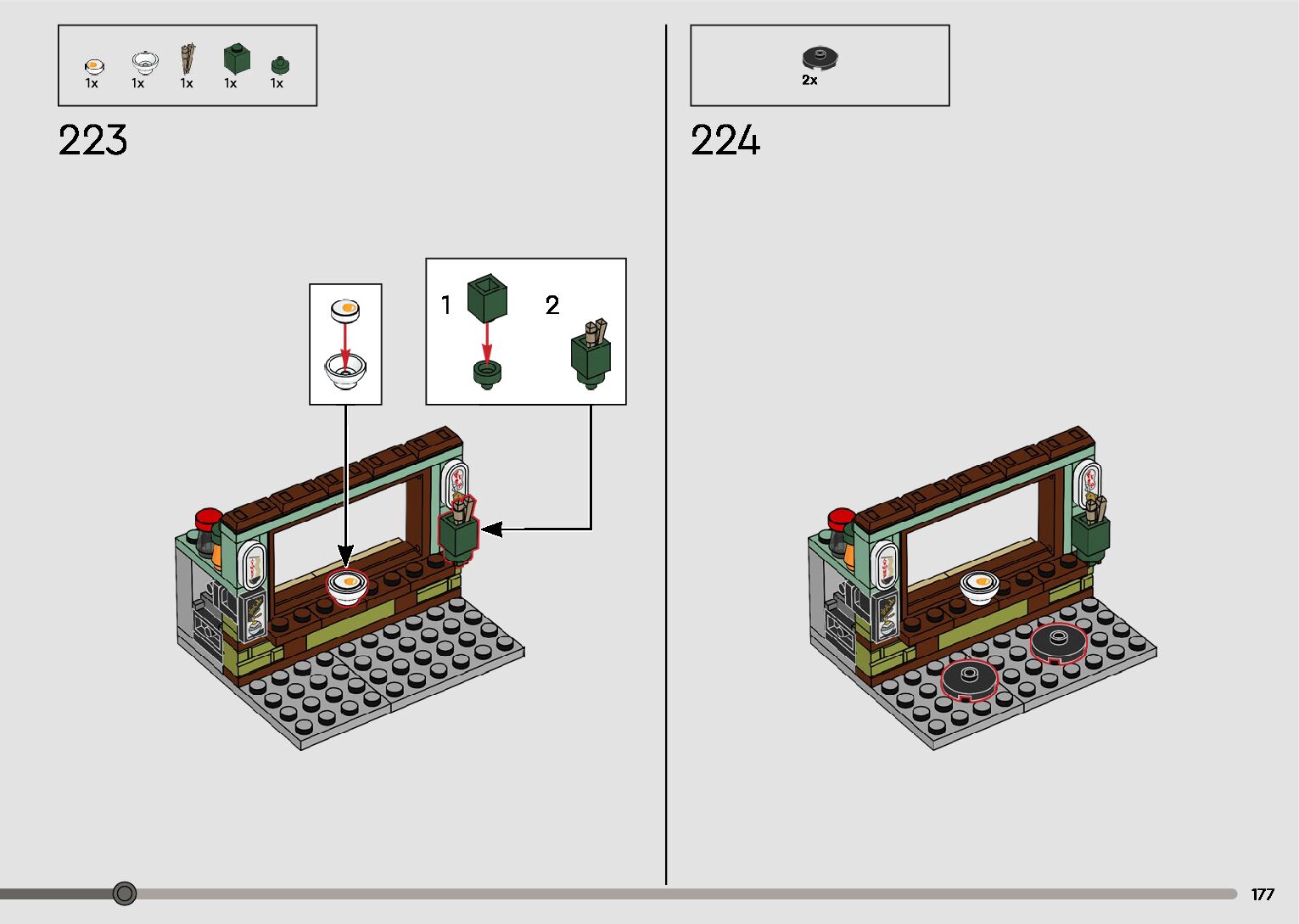 1x 1x 1x 1x 1x

223

1

2

2x

224

177