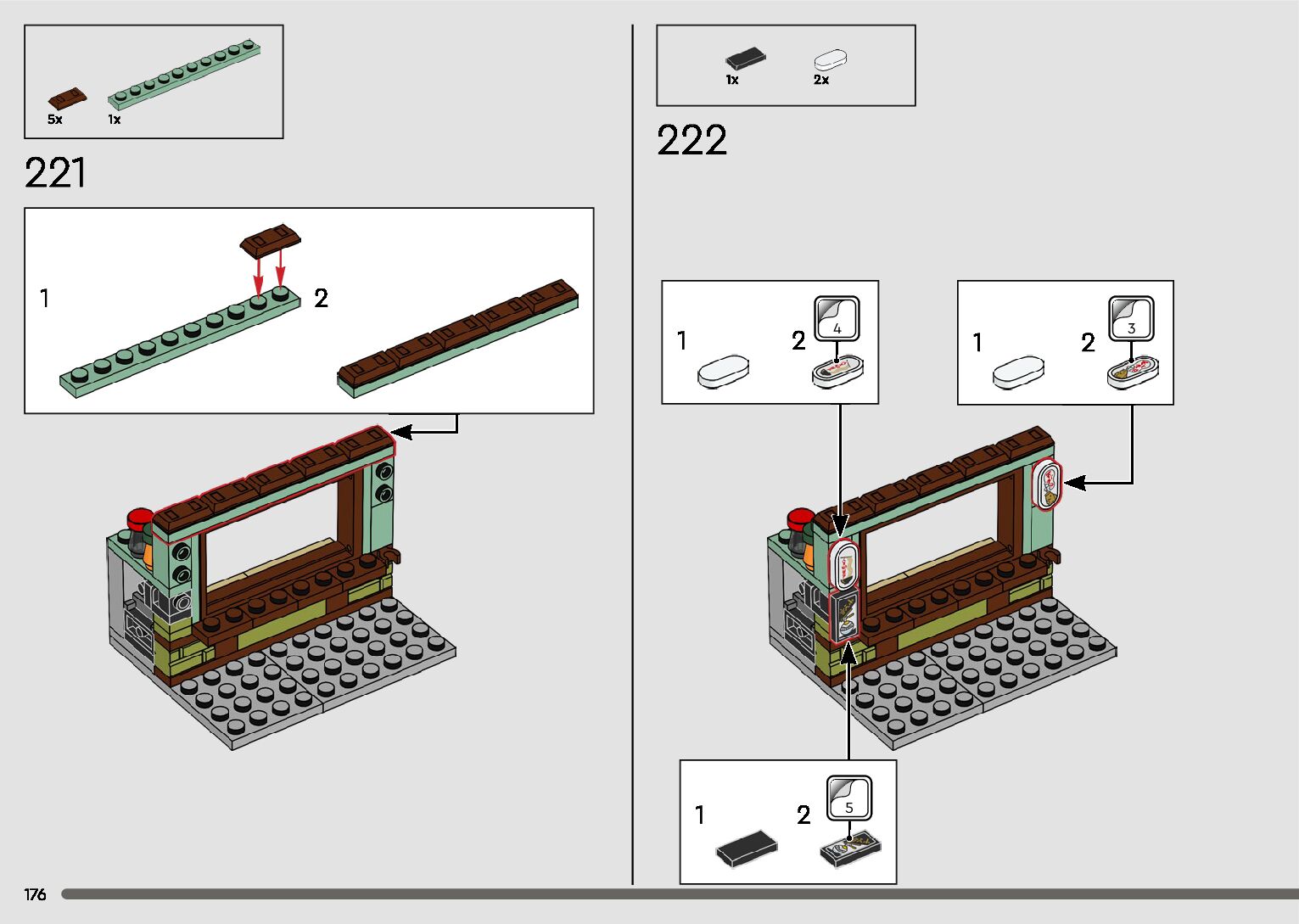 5x 1x

221

1 2

1x 2x

222

1 2 4

1 2 3

1 2 5

176