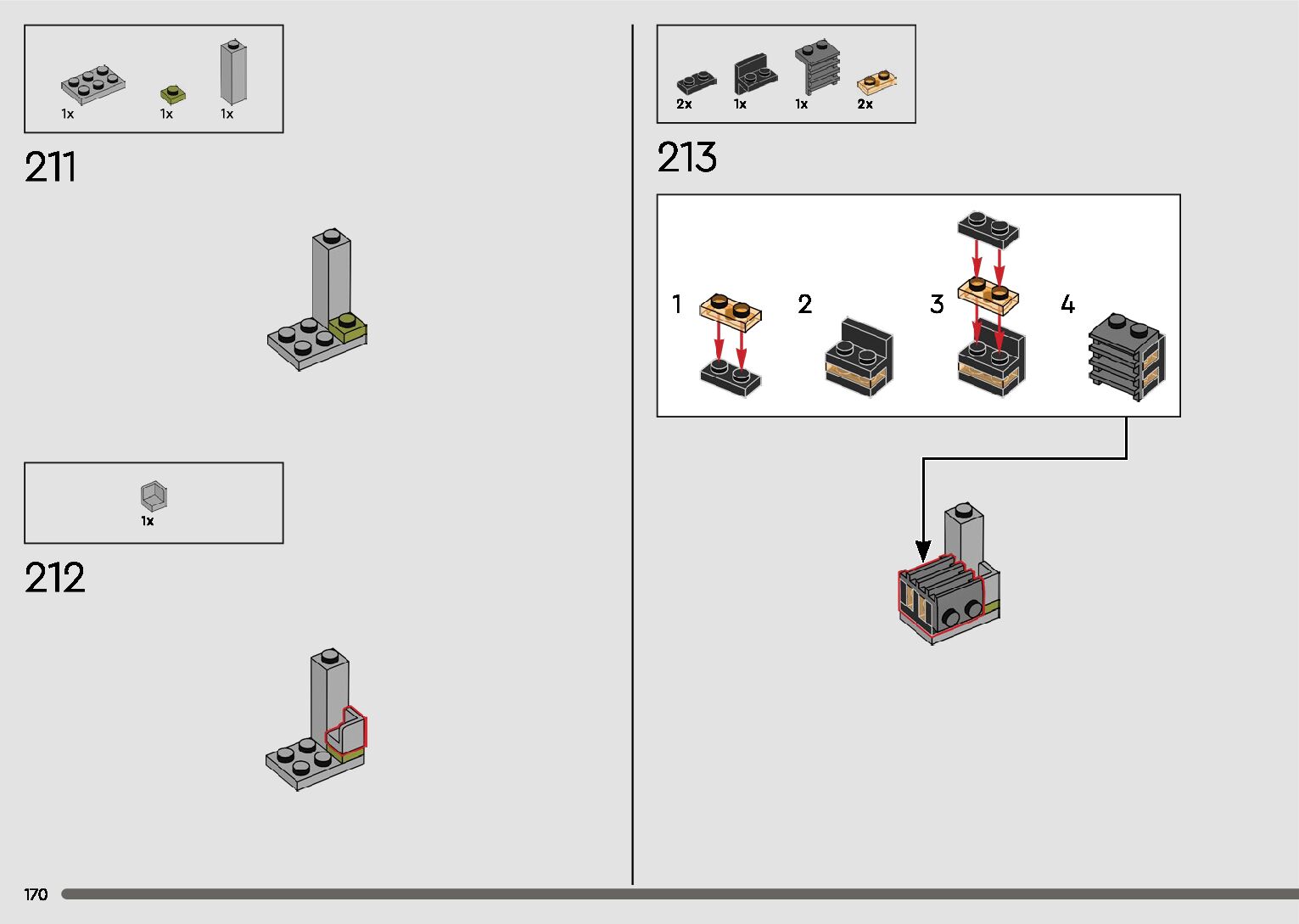 1x 1x 1x

211

1x

212

2x 1x 1x 2x

213

1

2

3

4

170