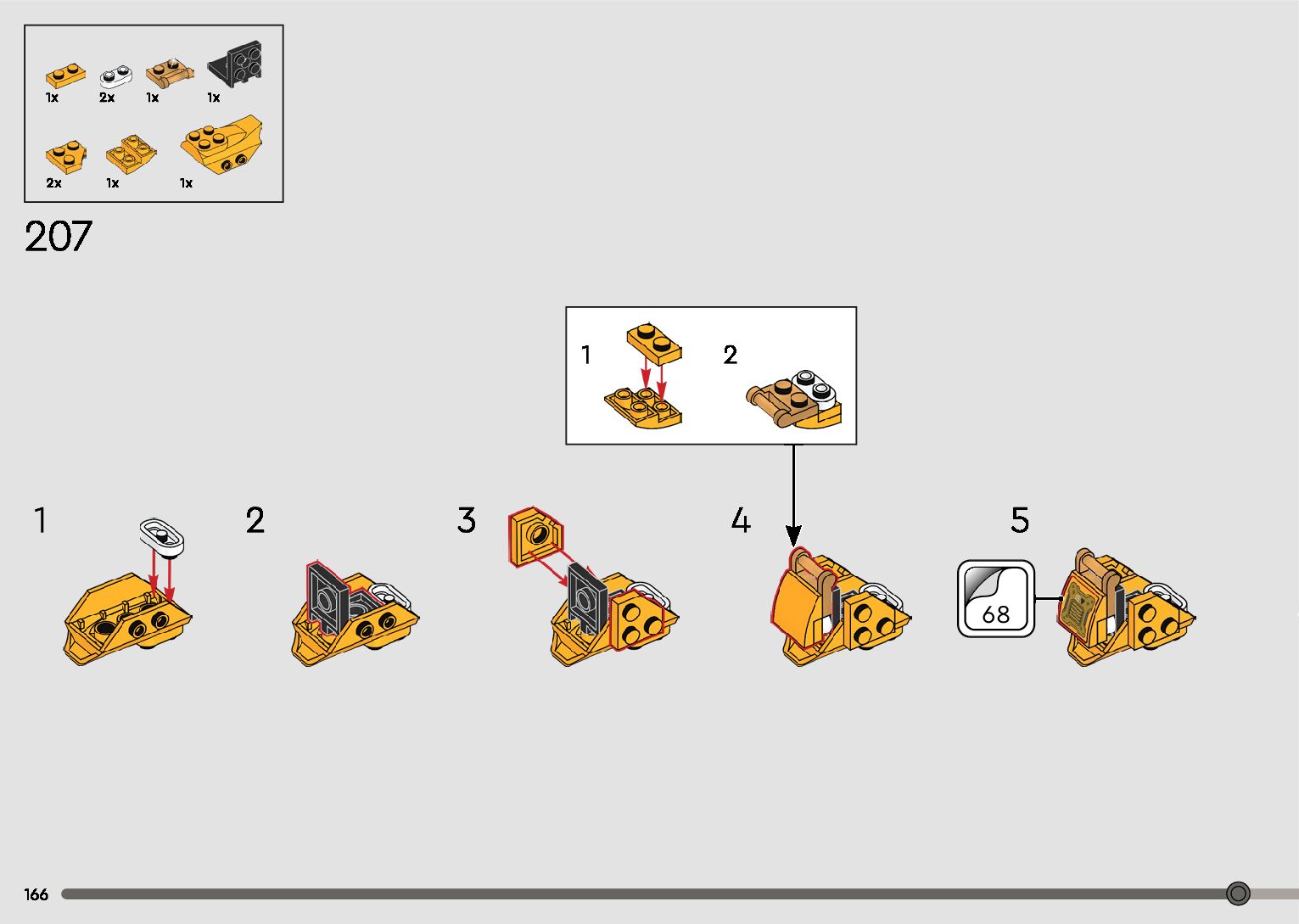 1x 2x 1x 1x

2x 1x 1x

207

1

2

1

2

3

4

5

68

166