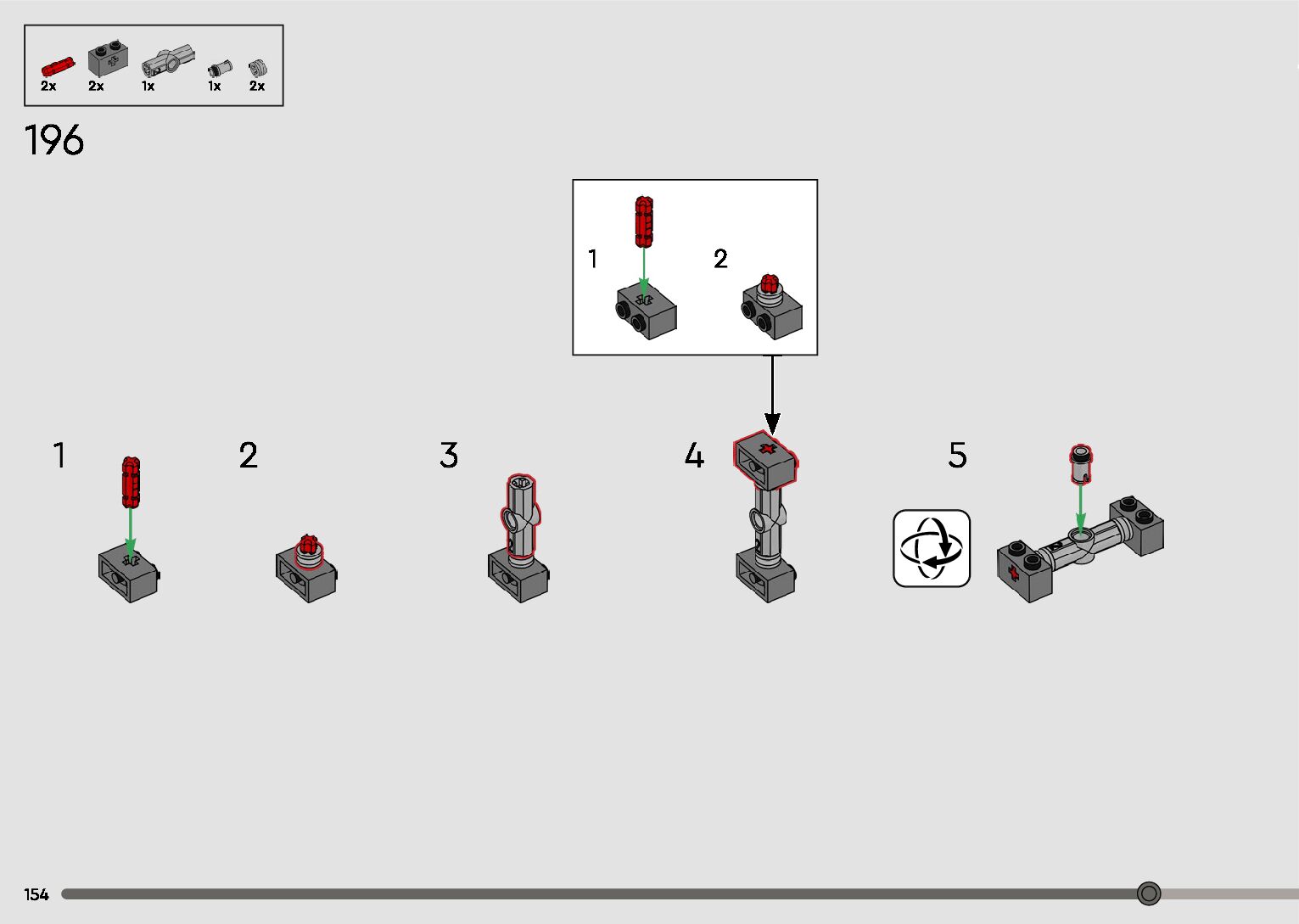 2x 2x 1x 1x 2x

196

1 2

1

2

3

4

5

154