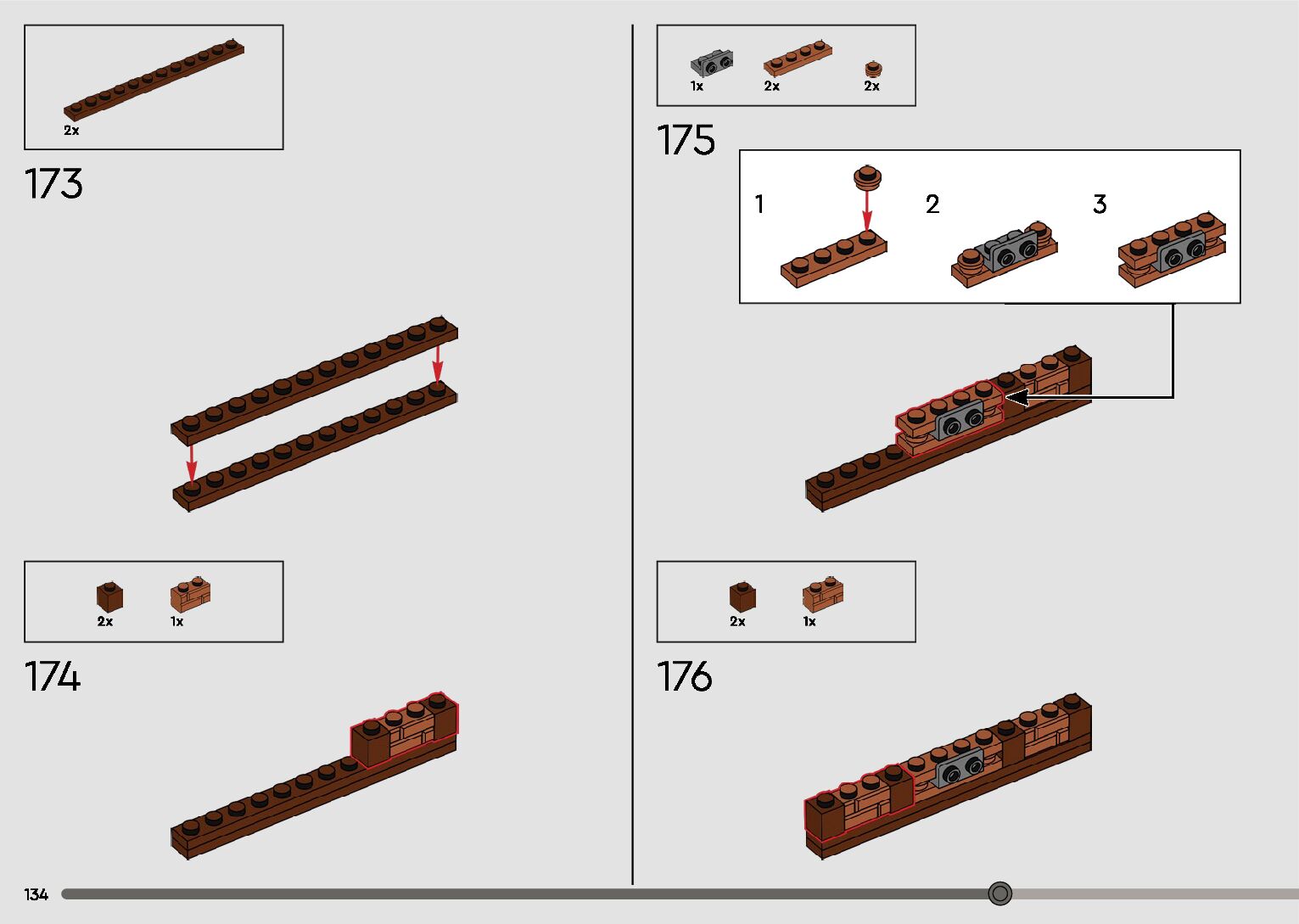 2x

173

2x 1x

174

1x 2x 2x

175

1 2 3

2x 1x

176

134