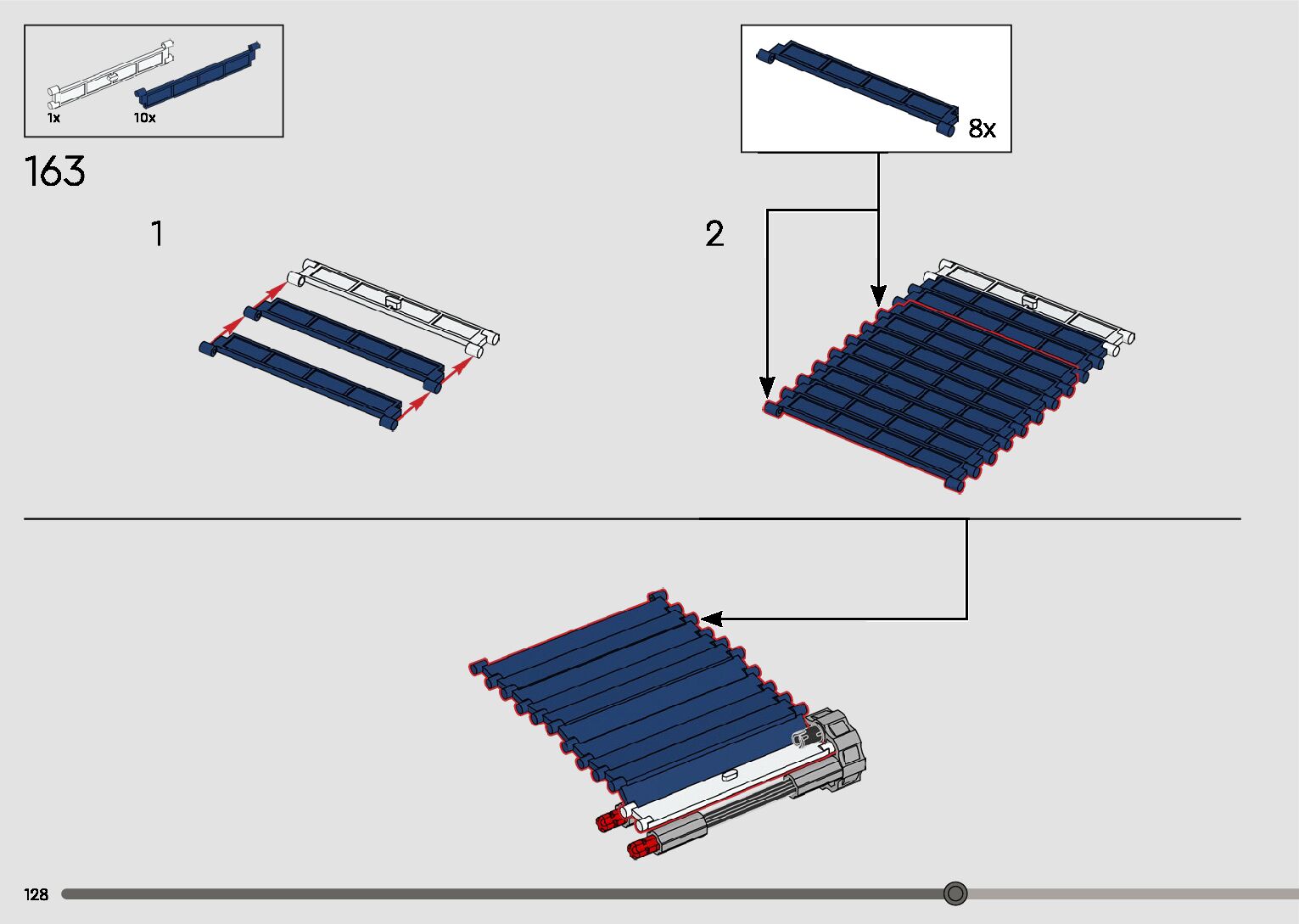 1x
10x

163

1

8x

2

128