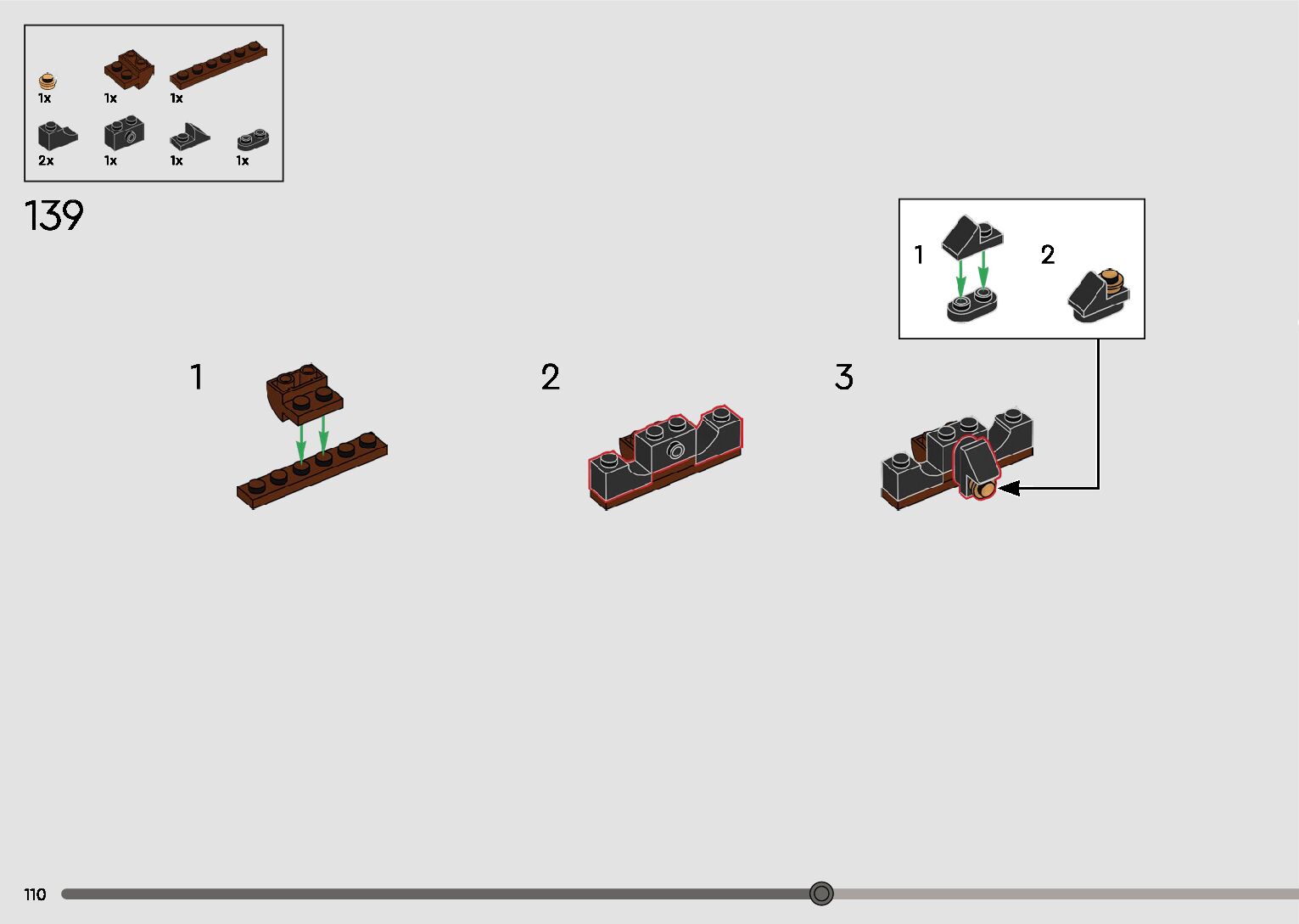 1x 1x 1x

2x 1x 1x 1x

139

1 2

1

2

3

110