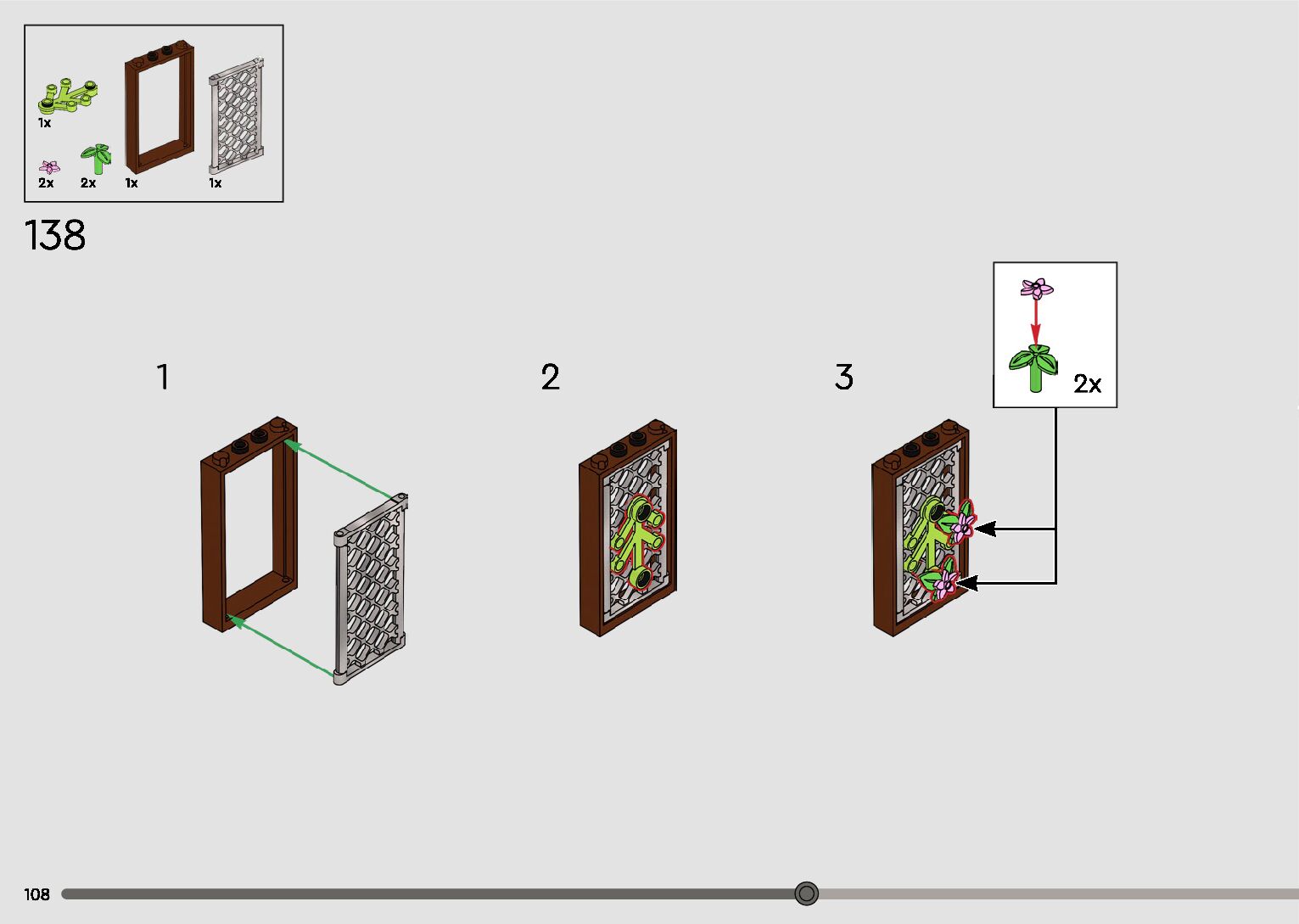 1x

2x 2x 1x 1x

138

1

2

3

2x

108