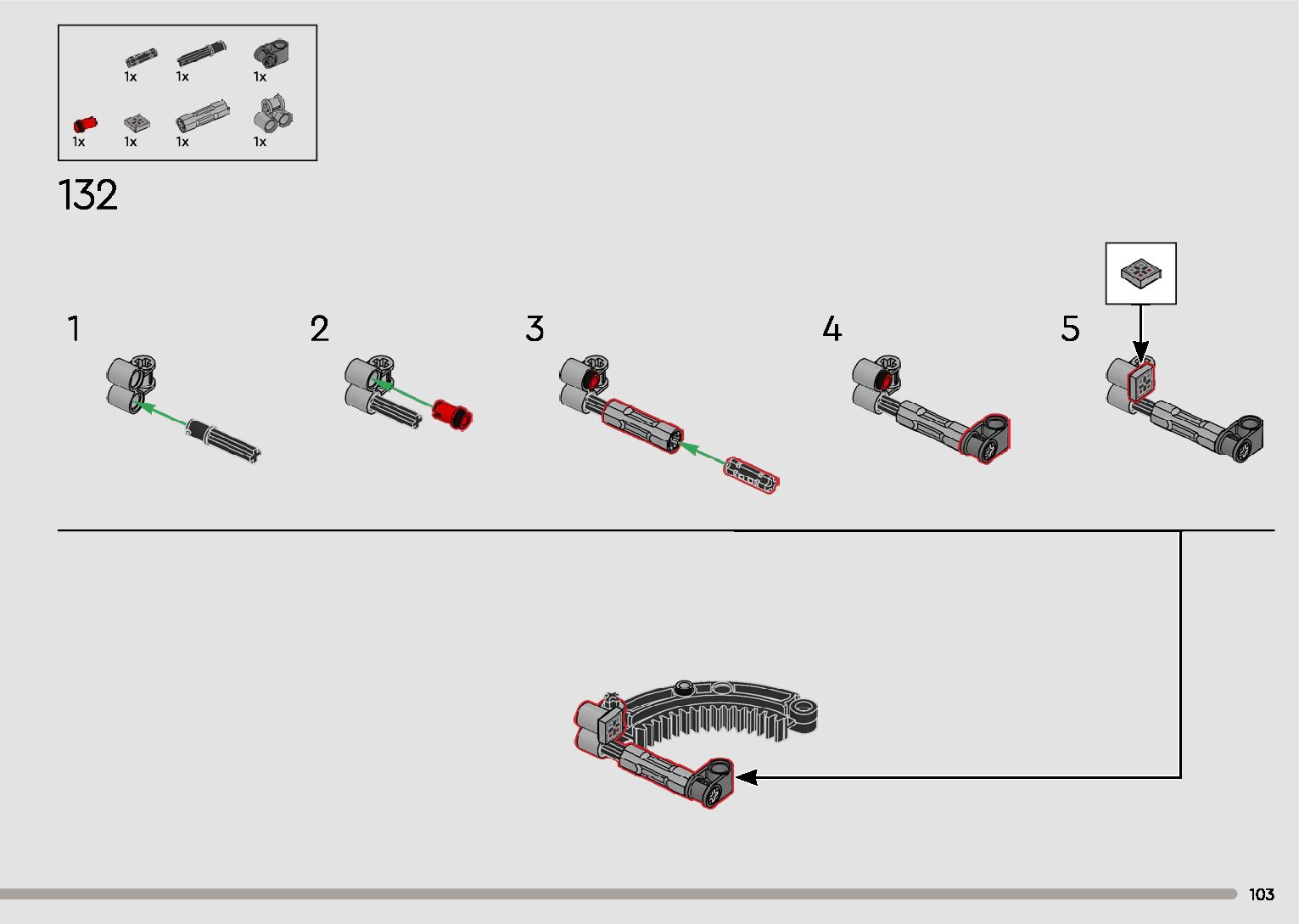 1x 1x 1x

1x 1x 1x 1x

132

1

2

3

4

5

103