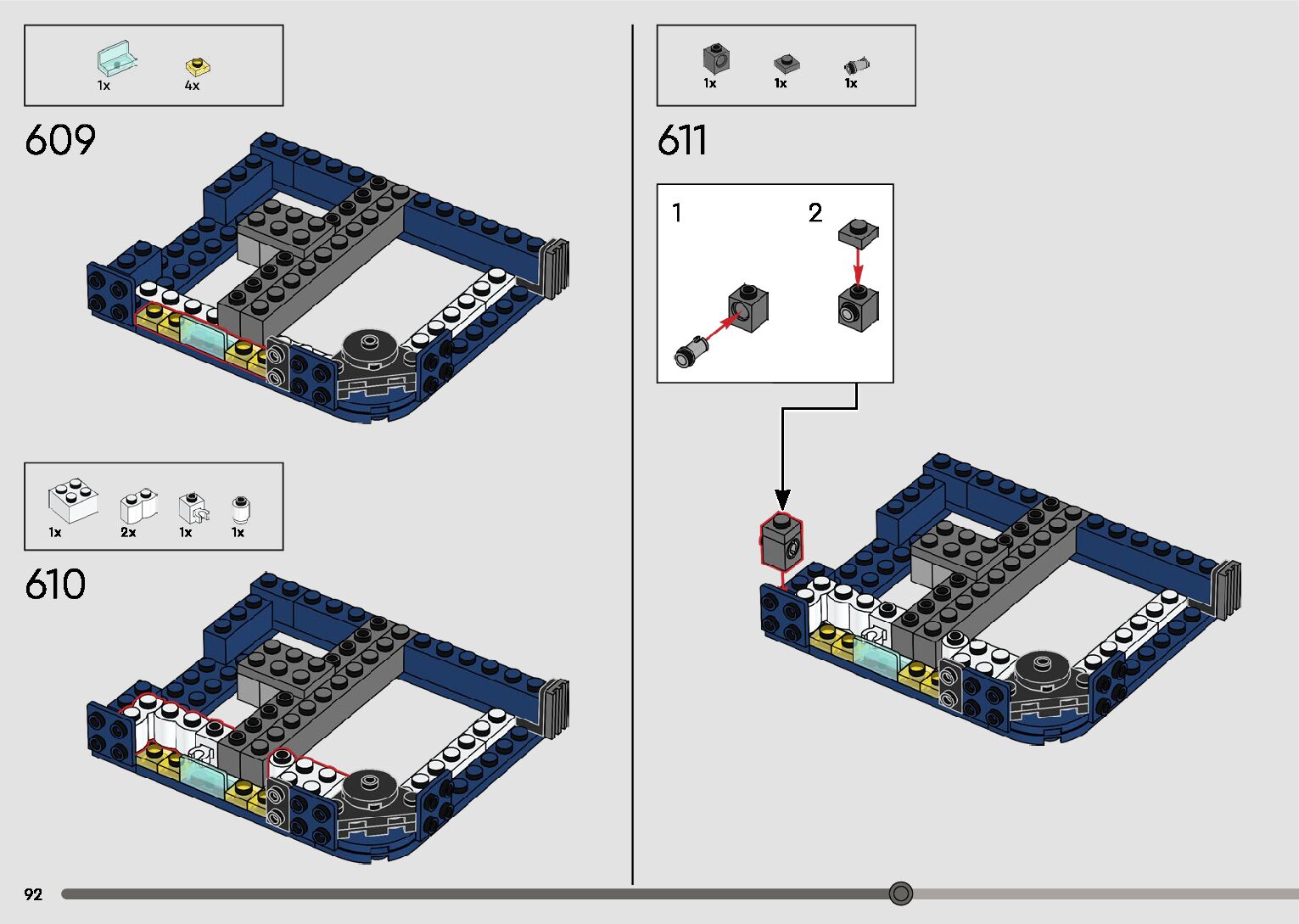 1x 4x

609

1x 2x 1x 1x

610

1x 1x 1x

611

1

2

92