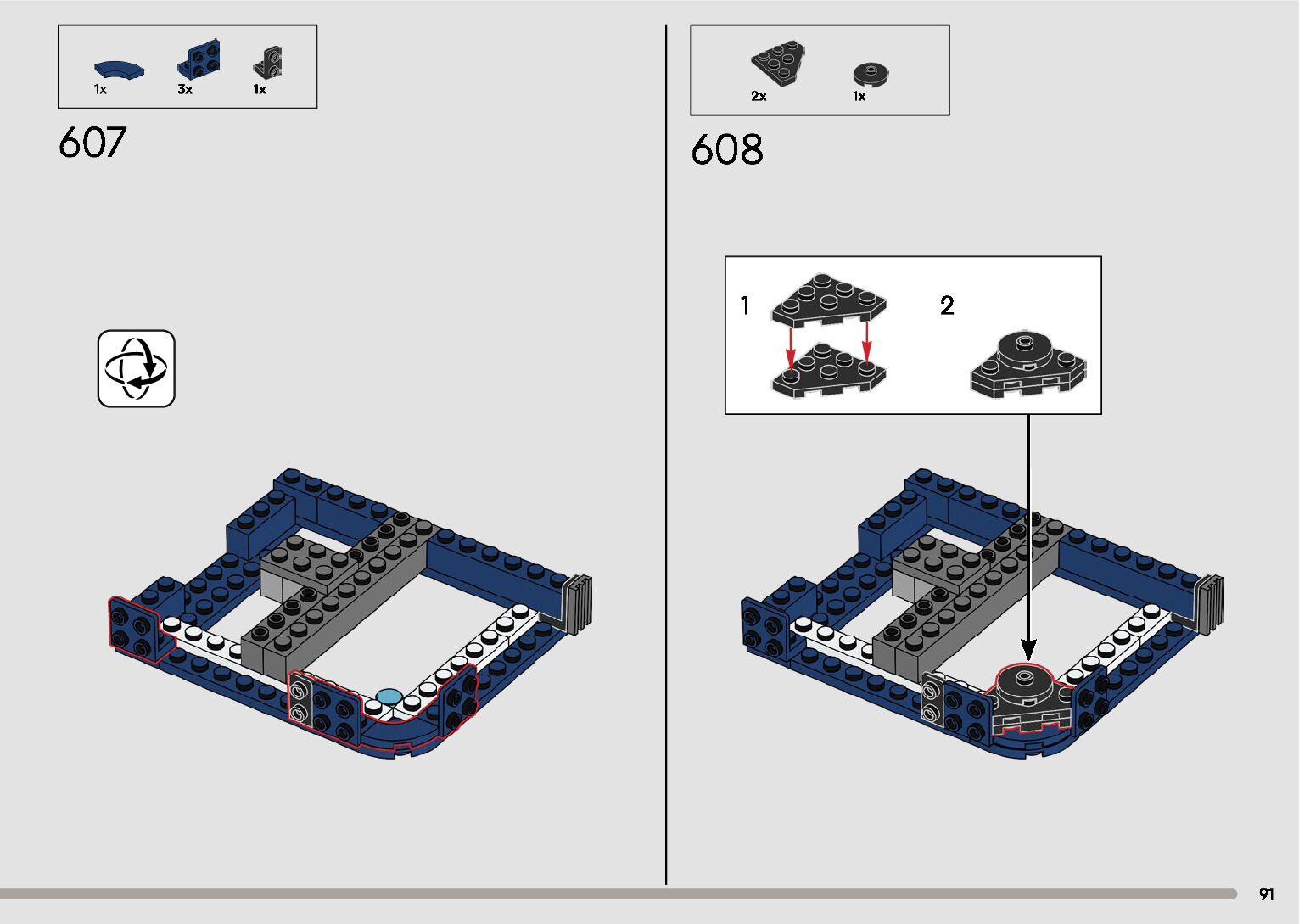 1x 3x 1x

607

2x 1x

608

1

2

91