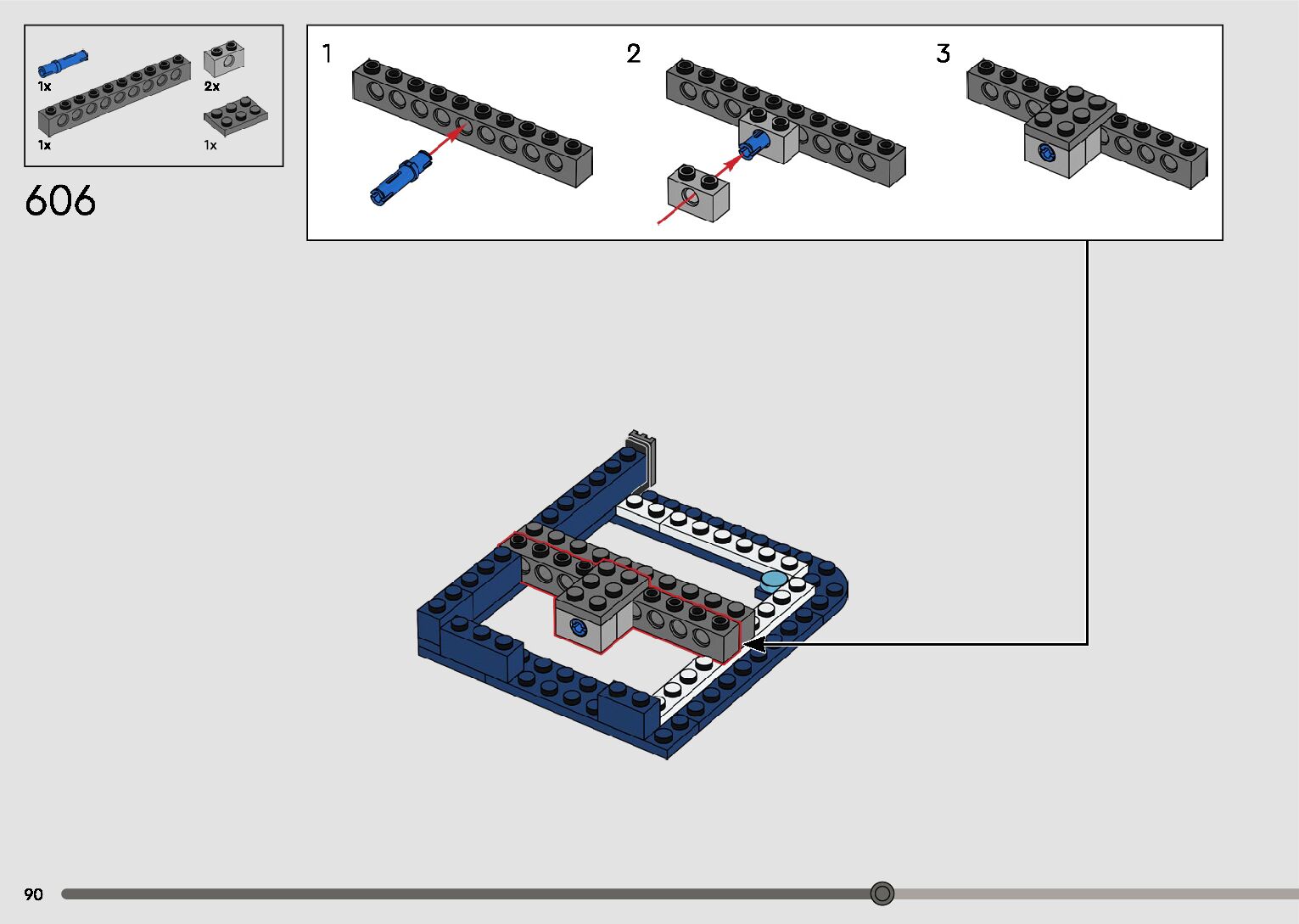 1x
2x
1x
1x

606

1

2

3

90