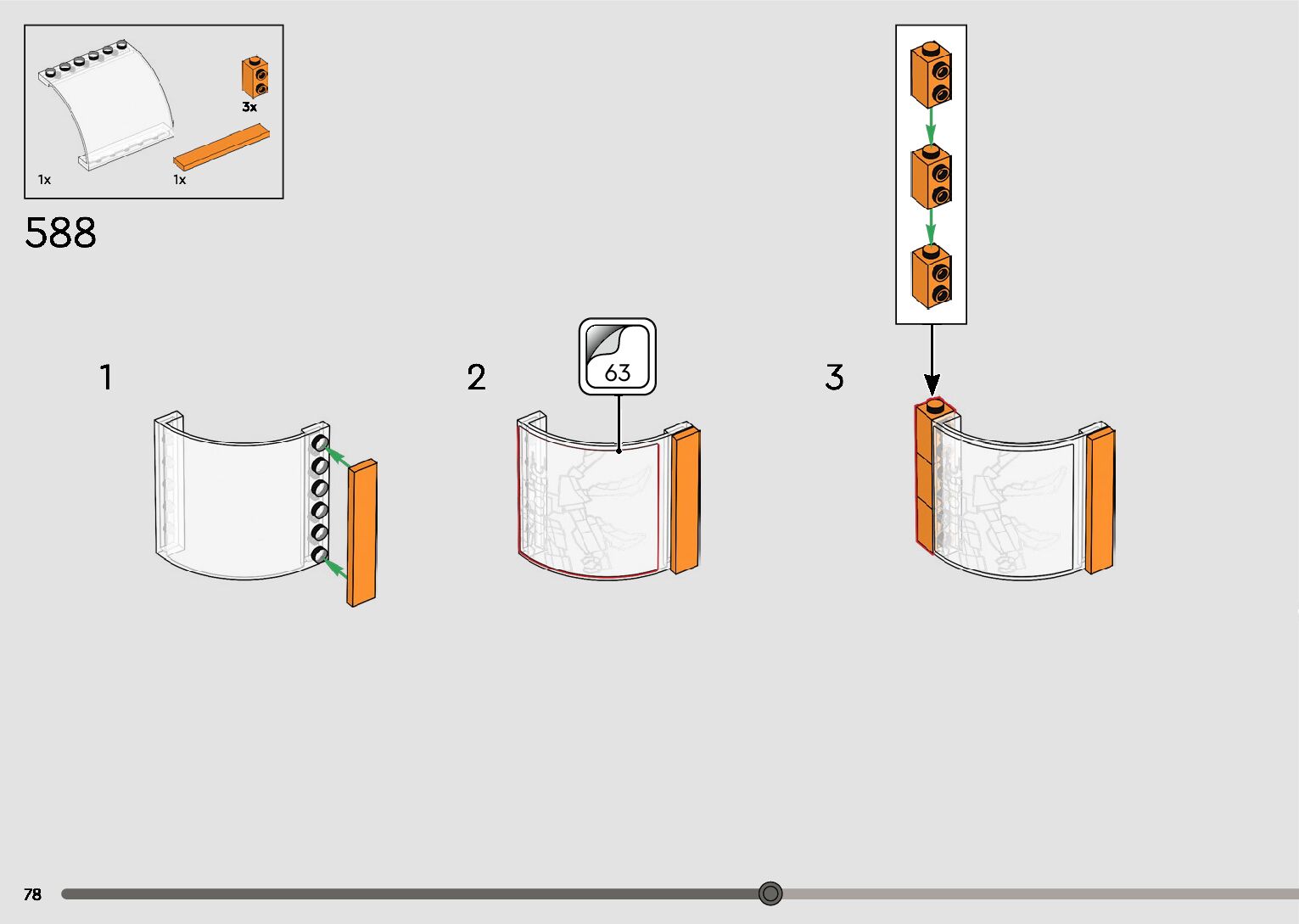 3x

1x

1x

588

1

2

63

3

78