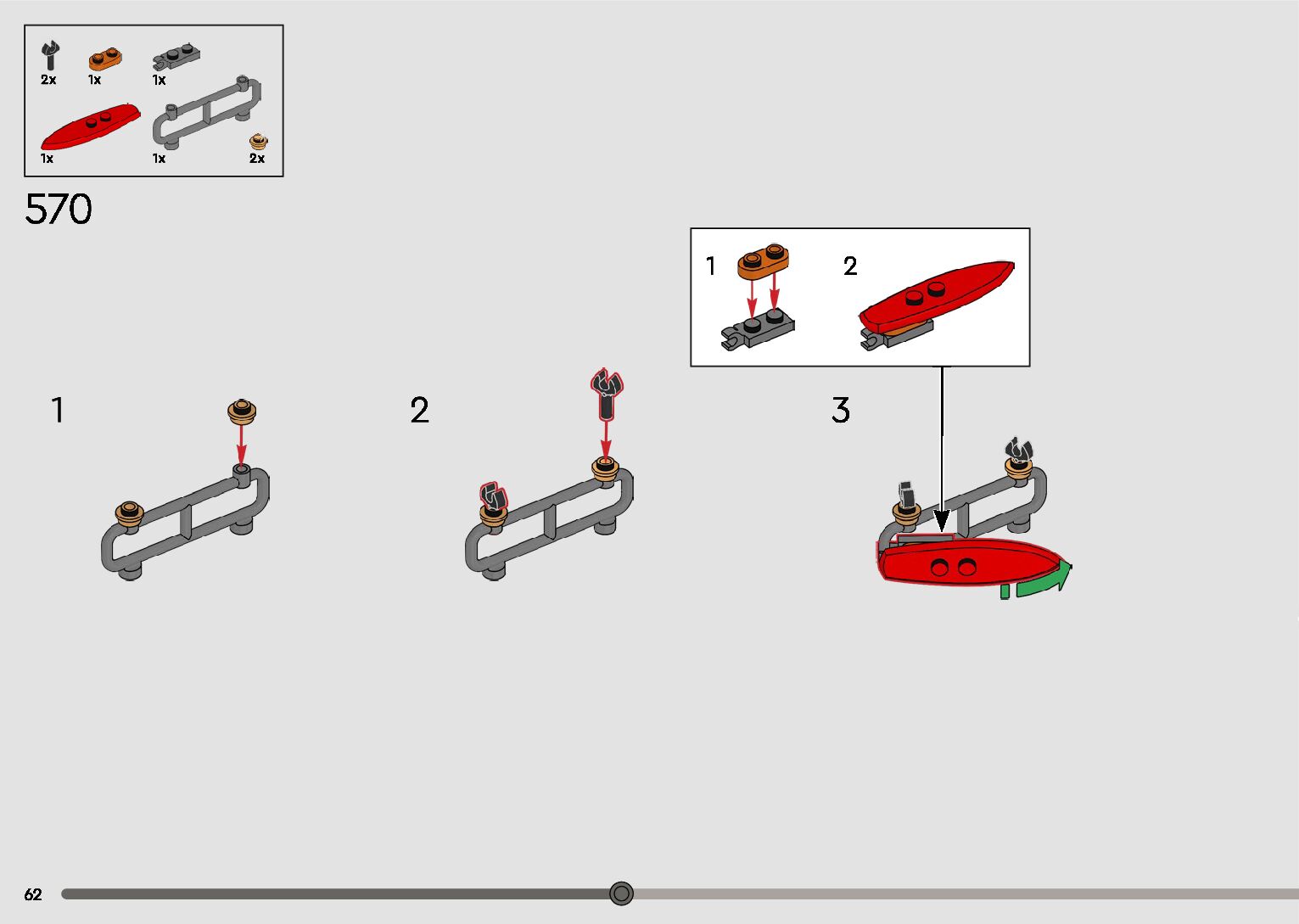 2x 1x 1x

1x 1x 2x

570

1 2

1

2

3

62