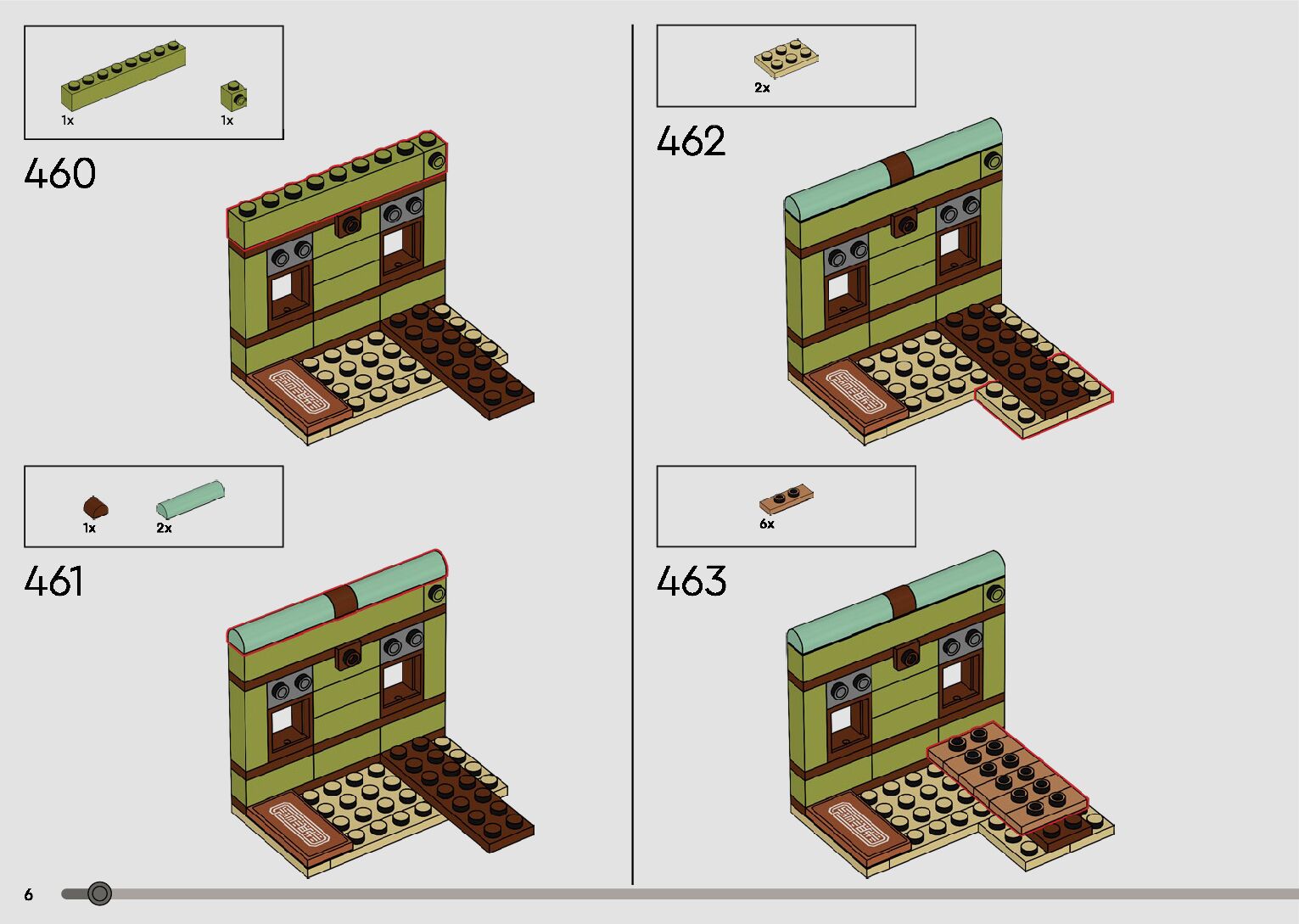 1x 1x

460

1x 2x

461

2x

462

6x

463

6