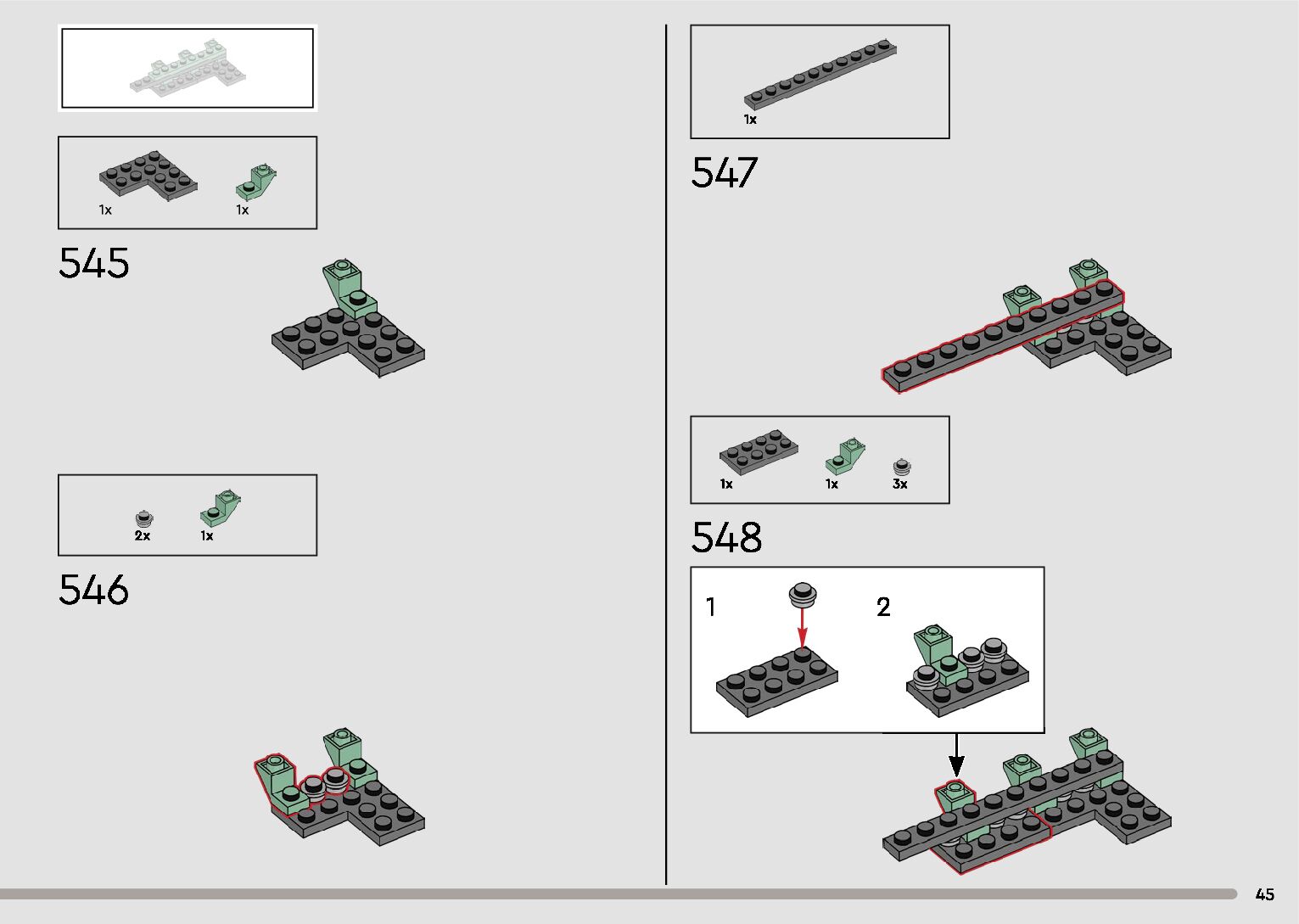 1x 1x

545

2x 1x

546

1x

547

1x 1x 3x

548

1

2

45