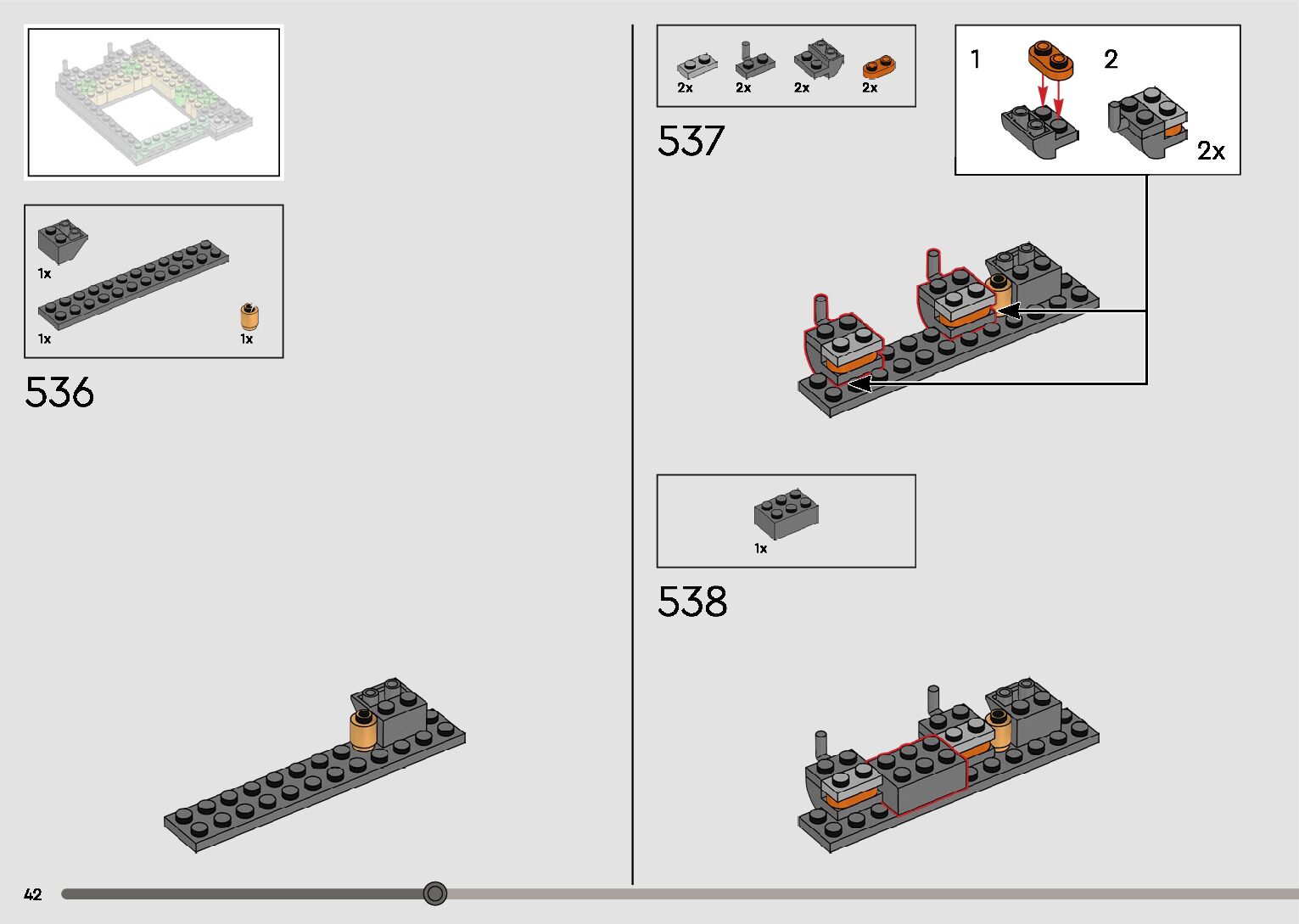 1x

1x

1x

536

2x 2x 2x 2x

537

1

2

2x

1x

538

42